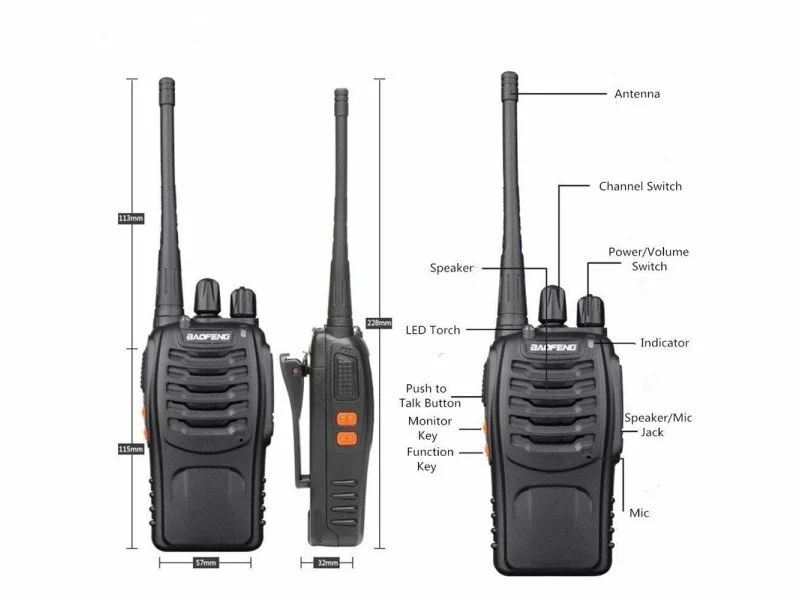 113mm

115mm

BAOFENG

57mm

228mm

32mm

Antenna

Channel Switch

Power/Volume Switch

Speaker

LED Torch

BAOFENG

Indicator

Push to Talk Button

Monitor Key

Function Key

Speaker/Mic Jack

Mic