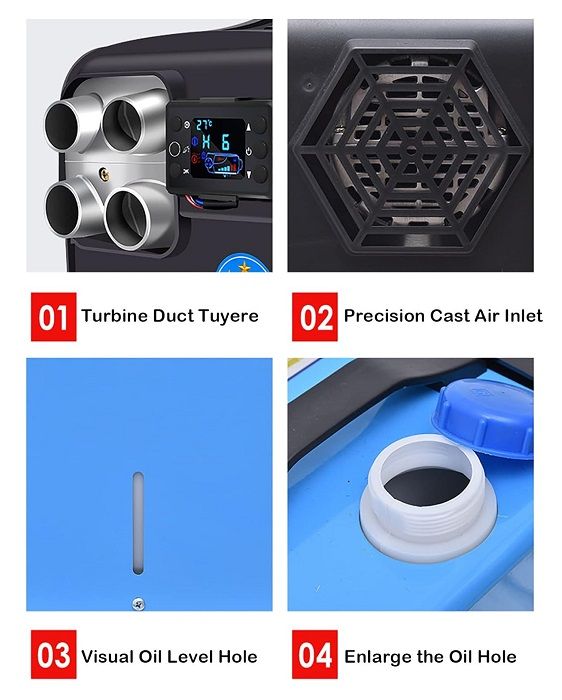 27°C
H 6

01 Turbine Duct Tuyere

02 Precision Cast Air Inlet

03 Visual Oil Level Hole

04 Enlarge the Oil Hole