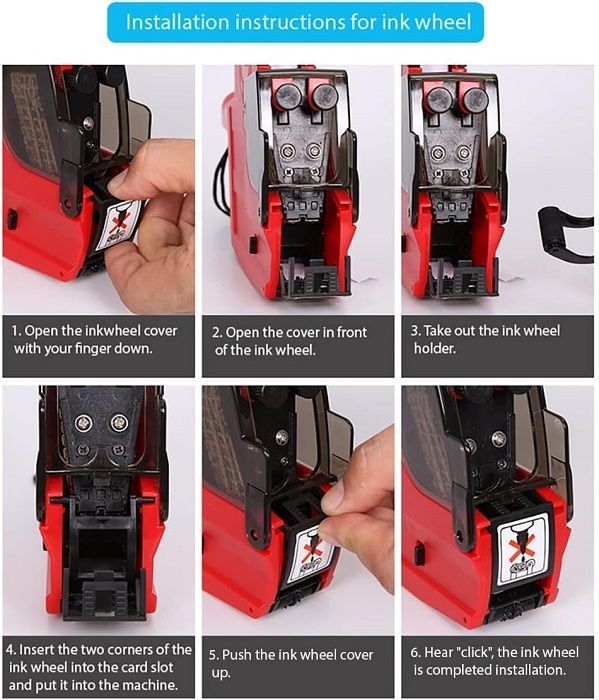 Installation instructions for ink wheel

1. Open the inkwheel cover with your finger down.

2. Open the cover in front of the ink wheel.

3. Take out the ink wheel holder.

4. Insert the two corners of the ink wheel into the card slot and put it into the machine.

5. Push the ink wheel cover up.

6. Hear "click", the ink wheel is completed installation.