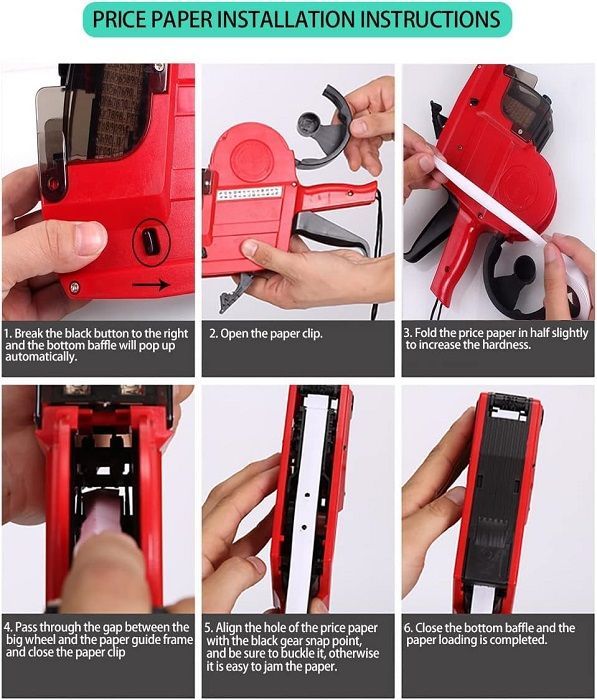 PRICE PAPER INSTALLATION INSTRUCTIONS

1. Break the black button to the right and the bottom baffle will pop up automatically.

2. Open the paper clip.

3. Fold the price paper in half slightly to increase the hardness.

4. Pass through the gap between the big wheel and the paper guide frame and close the paper clip

5. Align the hole of the price paper with the black gear snap point, and be sure to buckle it, otherwise it is easy to jam the paper.

6. Close the bottom baffle and the paper loading is completed.