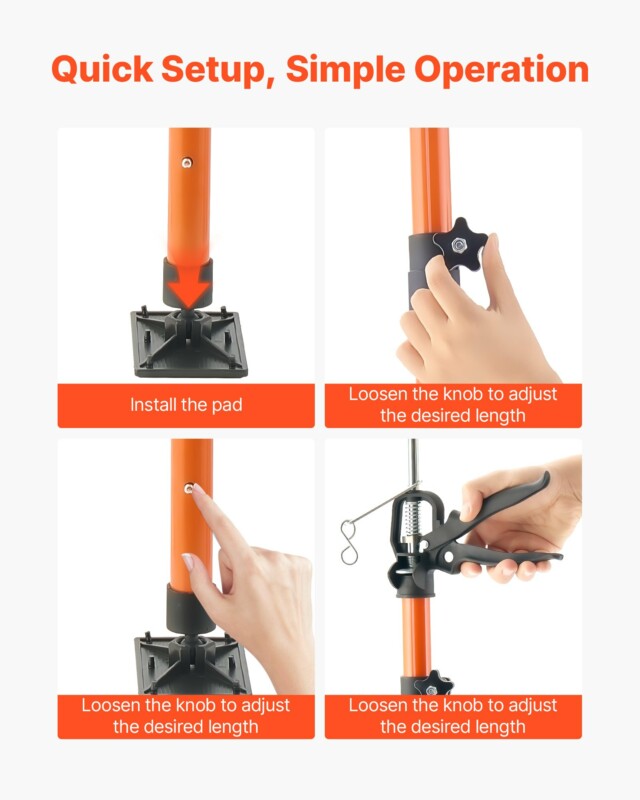 Quick Setup, Simple Operation

Install the pad

Loosen the knob to adjust the desired length

Loosen the knob to adjust the desired length

Loosen the knob to adjust the desired length