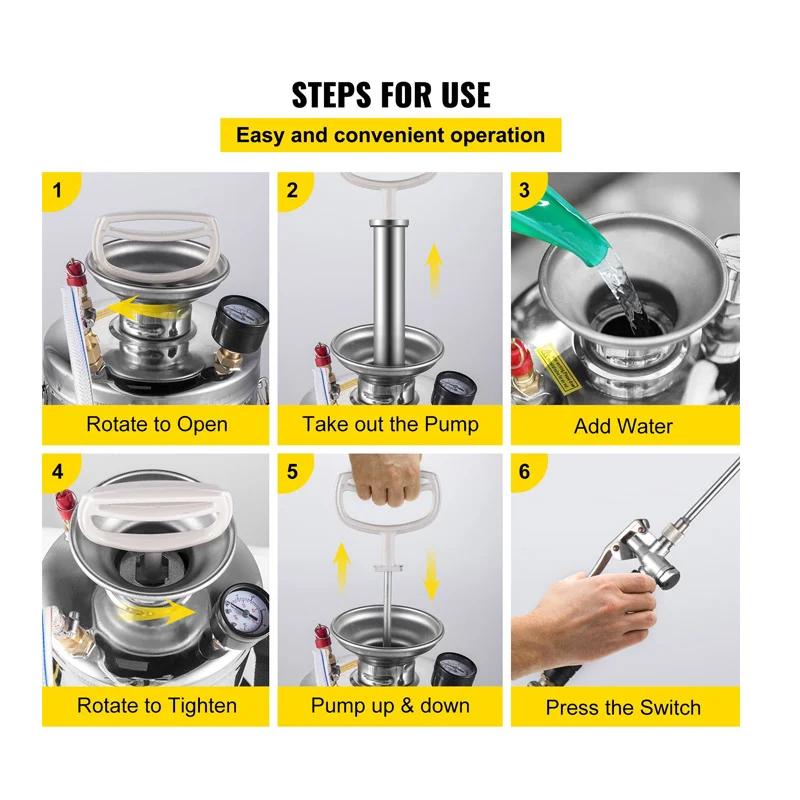 STEPS FOR USE

Easy and convenient operation

1

Rotate to Open

2

Take out the Pump

3

Add Water

4

Rotate to Tighten

5

Pump up & down

6

Press the Switch