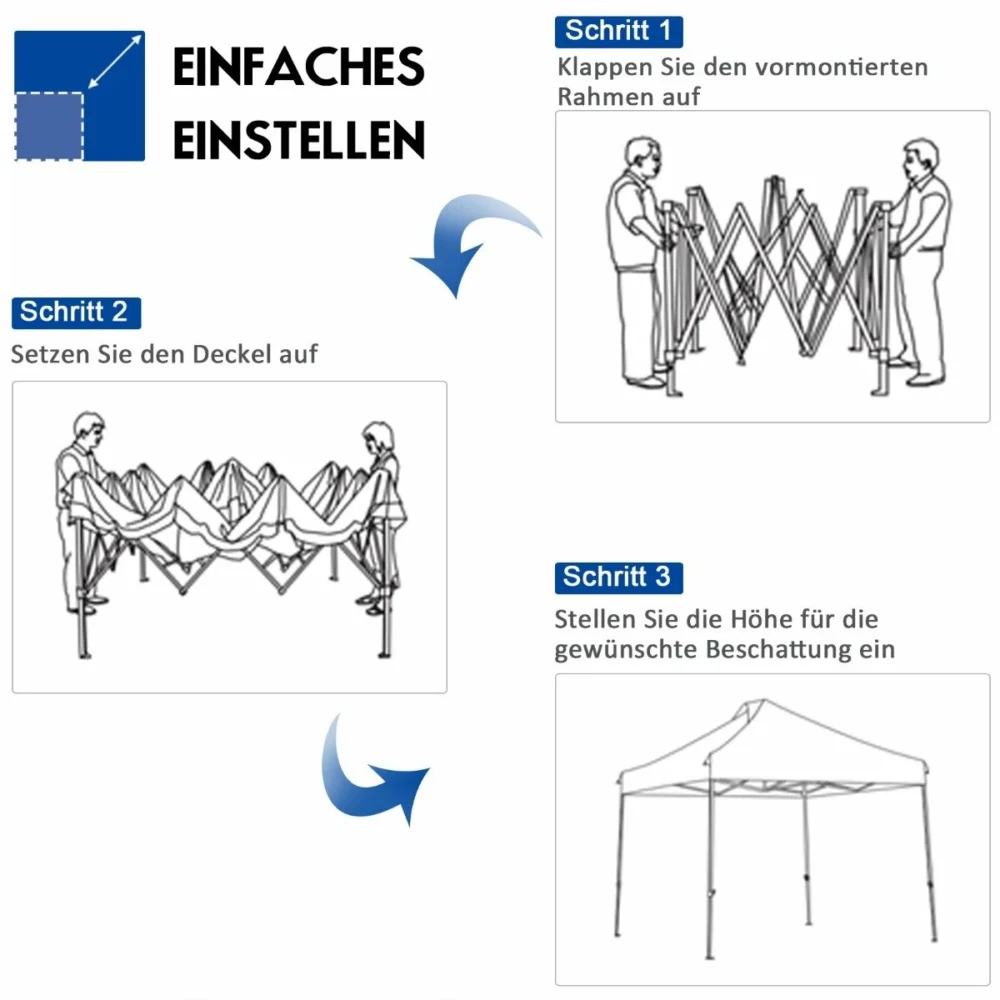 EINFACHES EINSTELLEN

Schritt 1
Klappen Sie den vormontierten Rahmen auf

Schritt 2
Setzen Sie den Deckel auf

Schritt 3
Stellen Sie die Höhe für die gewünschte Beschattung ein