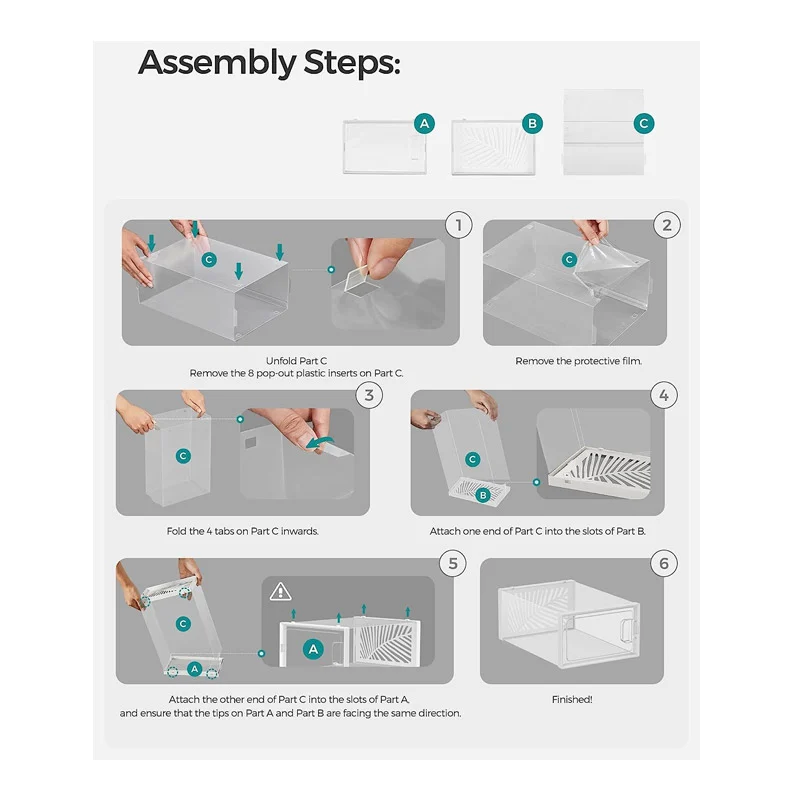 Assembly Steps:

A B C

1

C

Unfold Part C
Remove the 8 pop-out plastic inserts on Part C.

2

C

Remove the protective film.

3

C

Fold the 4 tabs on Part C inwards.

4

C

B

Attach one end of Part C into the slots of Part B.

5

C

A

A

Attach the other end of Part C into the slots of Part A, and ensure that the tips on Part A and Part B are facing the same direction.

6

Finished!