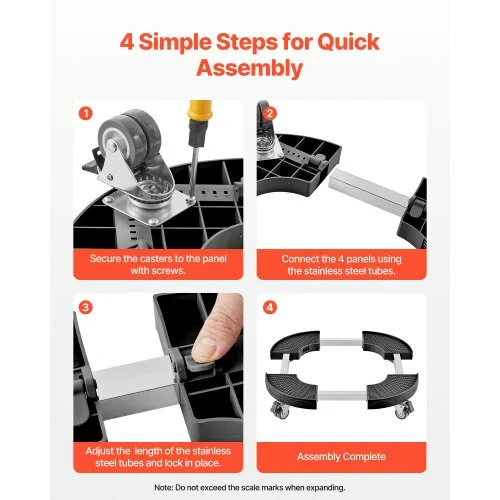 4 Simple Steps for Quick Assembly

1

Secure the casters to the panel with screws.

2

Connect the 4 panels using the stainless steel tubes.

3

Adjust the length of the stainless steel tubes and lock in place.

4

Assembly Complete

Note: Do not exceed the scale marks when expanding.