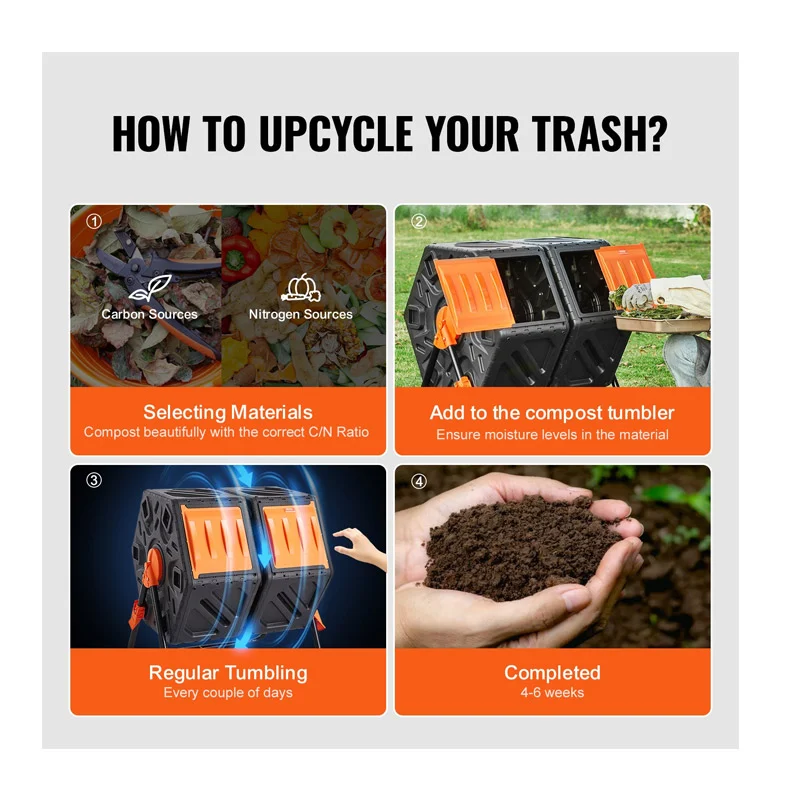 HOW TO UPCYCLE YOUR TRASH?

①
Carbon Sources
Nitrogen Sources

Selecting Materials
Compost beautifully with the correct C/N Ratio

②

Add to the compost tumbler
Ensure moisture levels in the material

③

Regular Tumbling
Every couple of days

④

Completed
4-6 weeks