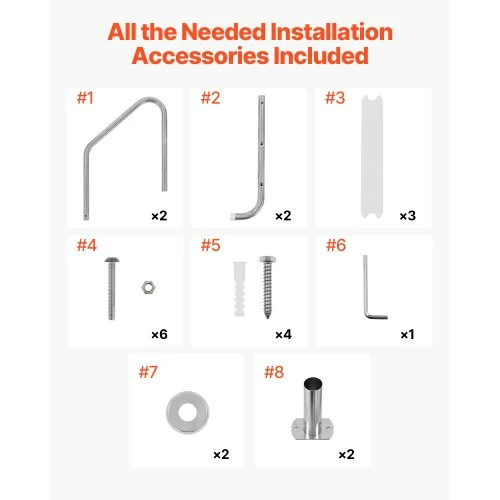 All the Needed Installation Accessories Included

#1
×2

#2
×2

#3
×3

#4
×6

#5
×4

#6
×1

#7
×2

#8
×2