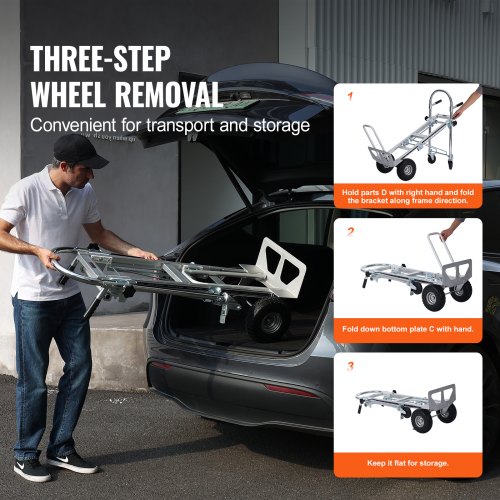 THREE-STEP WHEEL REMOVAL

Convenient for transport and storage

1

Hold parts D with right hand and fold the bracket along frame direction.

2

Fold down bottom plate C with hand.

3

Keep it flat for storage.