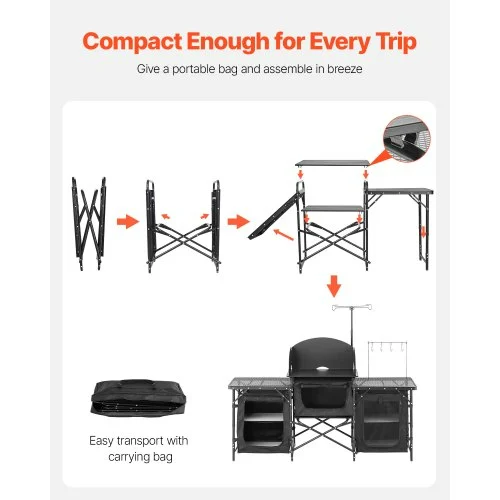 Compact Enough for Every Trip

Give a portable bag and assemble in breeze

Easy transport with carrying bag