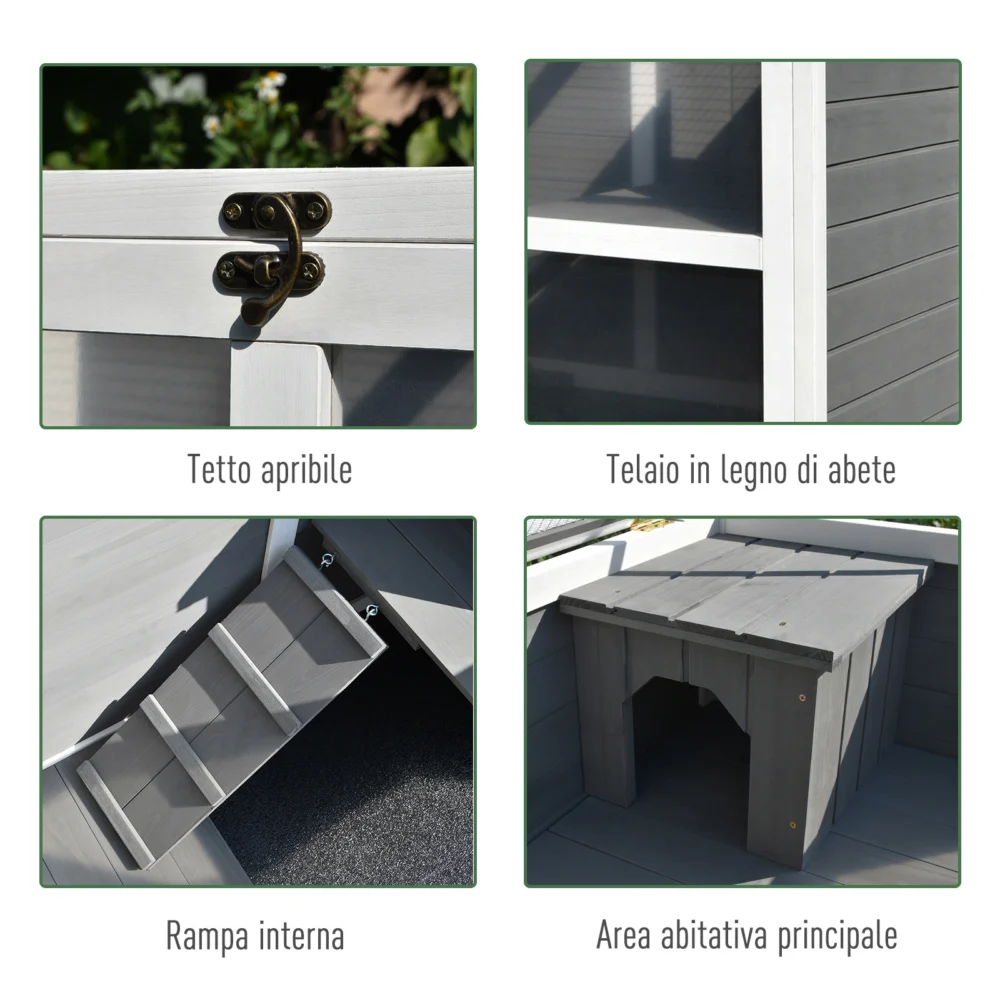 Tetto apribile

Telaio in legno di abete

Rampa interna

Area abitativa principale