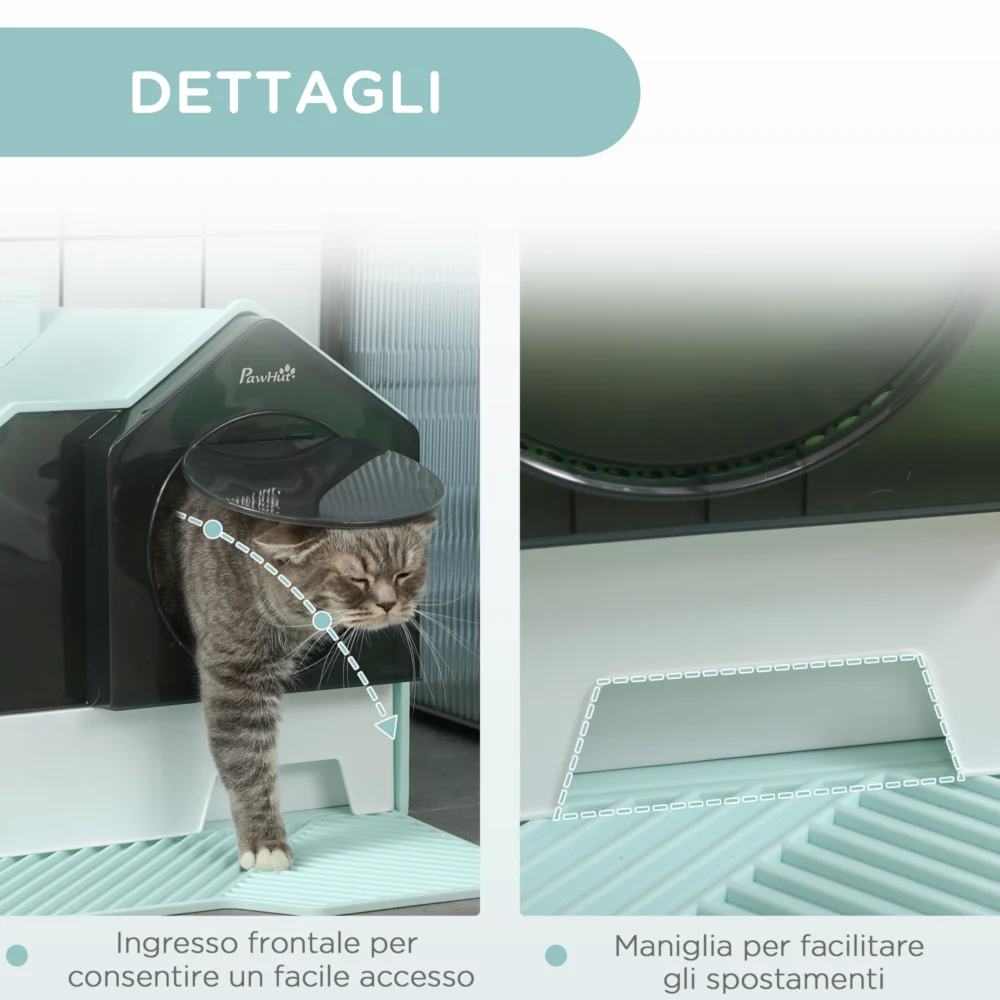 DETTAGLI

PawHut

Ingresso frontale per consentire un facile accesso

Maniglia per facilitare gli spostamenti