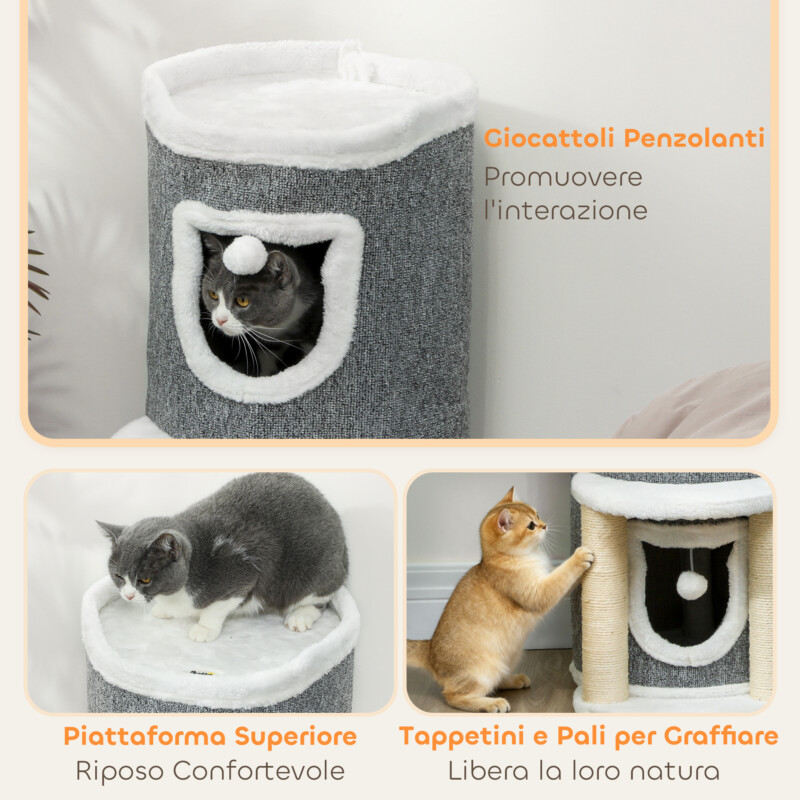 Giocattoli Penzolanti
Promuovere l'interazione

Piattaforma Superiore
Riposo Confortevole

Tappetini e Pali per Graffiare
Libera la loro natura