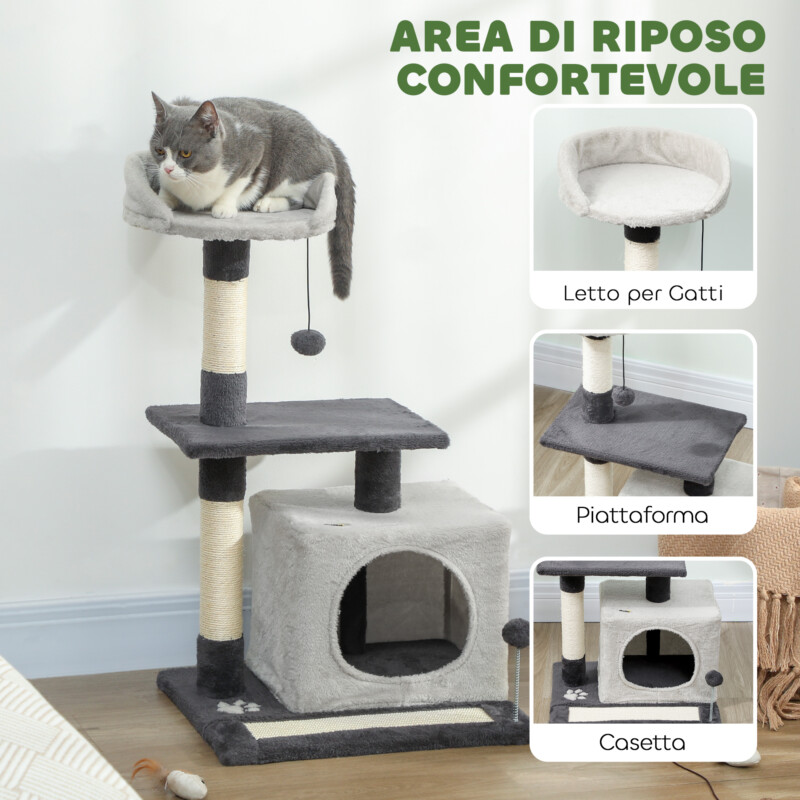 AREA DI RIPOSO CONFORTEVOLE

Letto per Gatti

Piattaforma

Casetta