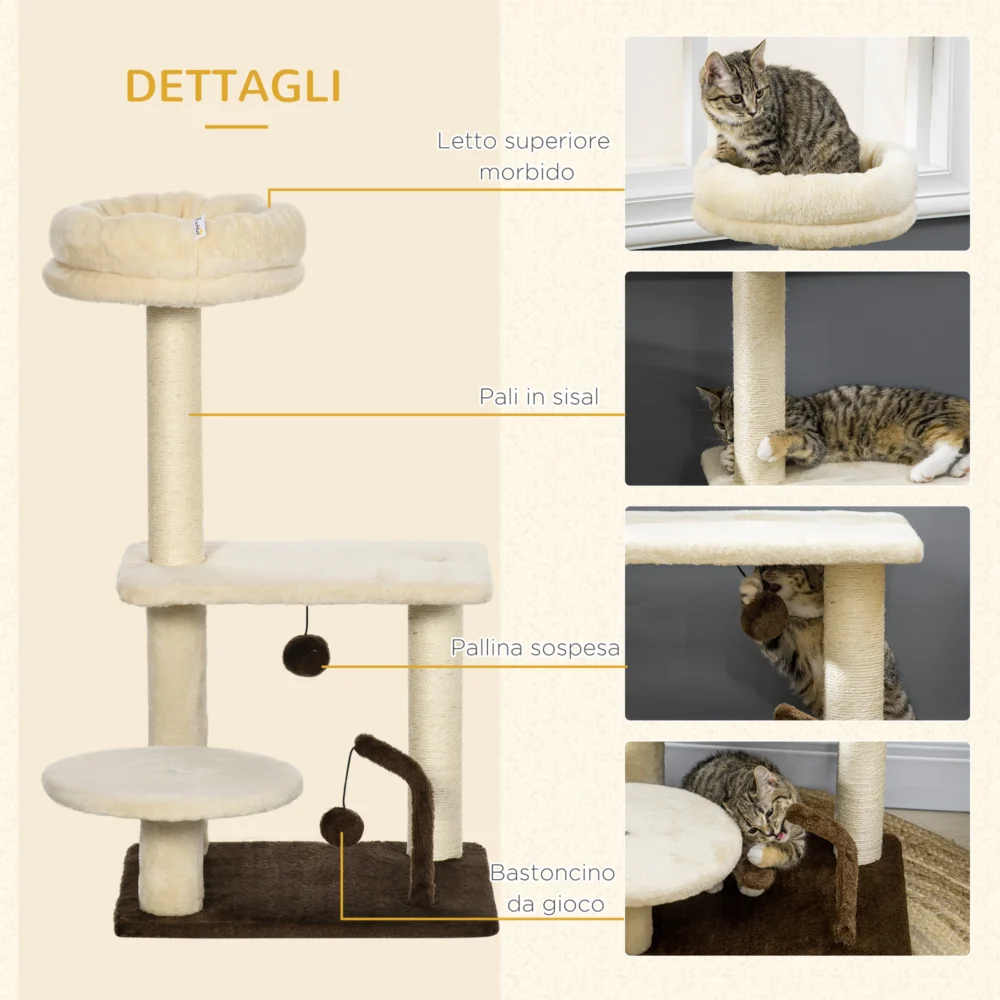 DETTAGLI

Letto superiore morbido

Pali in sisal

Pallina sospesa

Bastoncino da gioco