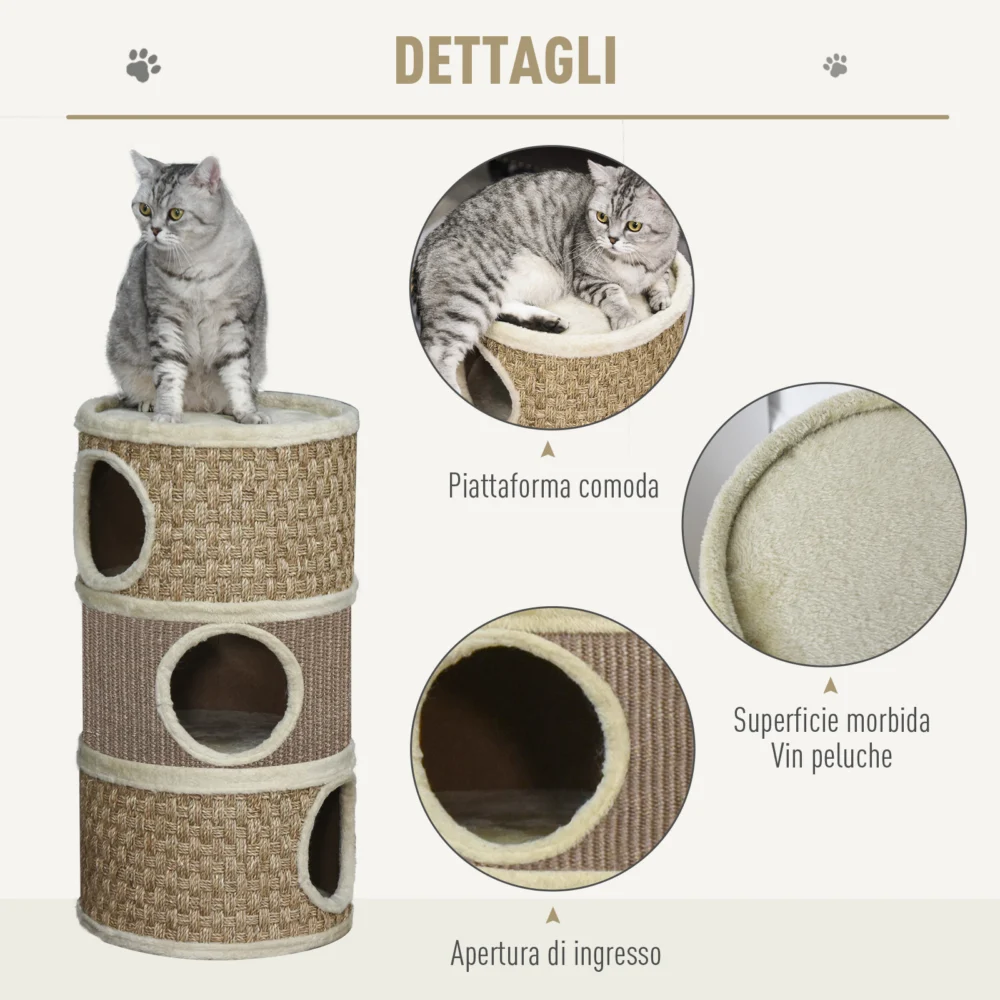 DETTAGLI

Piattaforma comoda

Superficie morbida
Vin peluche

Apertura di ingresso