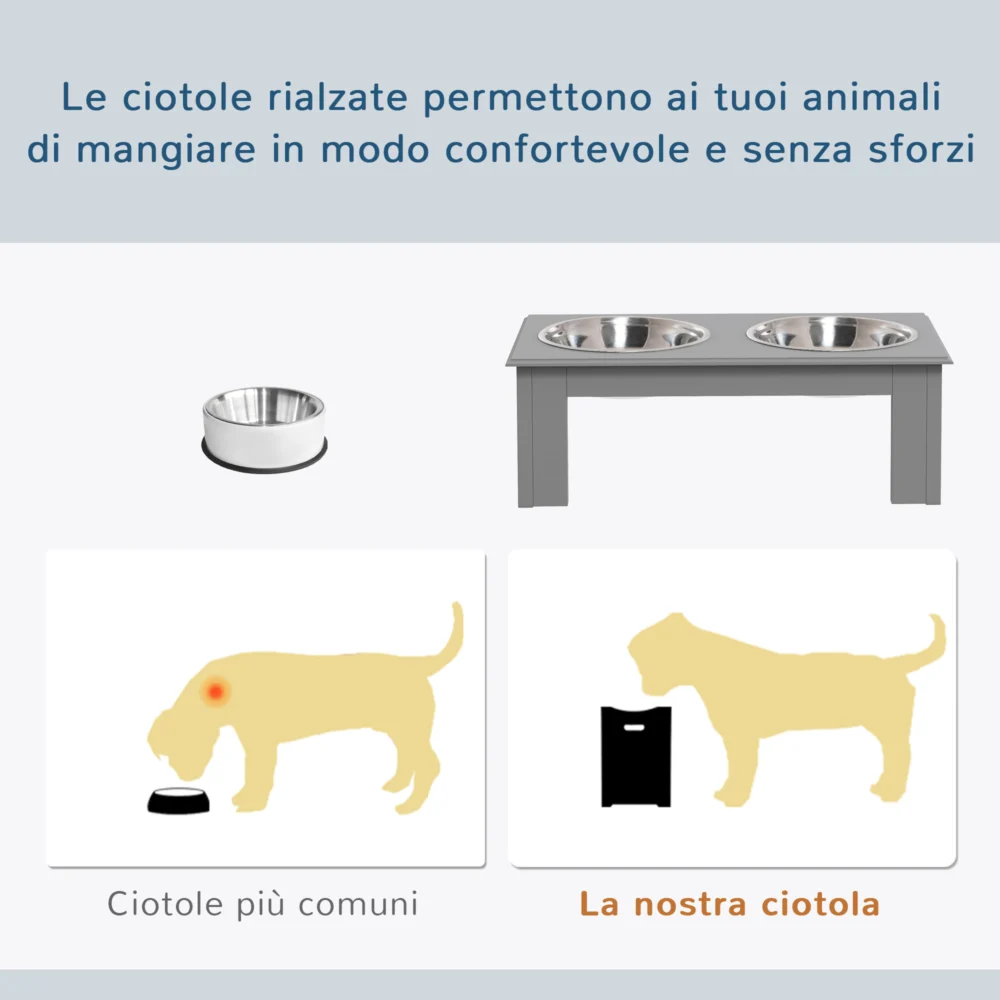 Le ciotole rialzate permettono ai tuoi animali di mangiare in modo confortevole e senza sforzi

Ciotole più comuni

La nostra ciotola