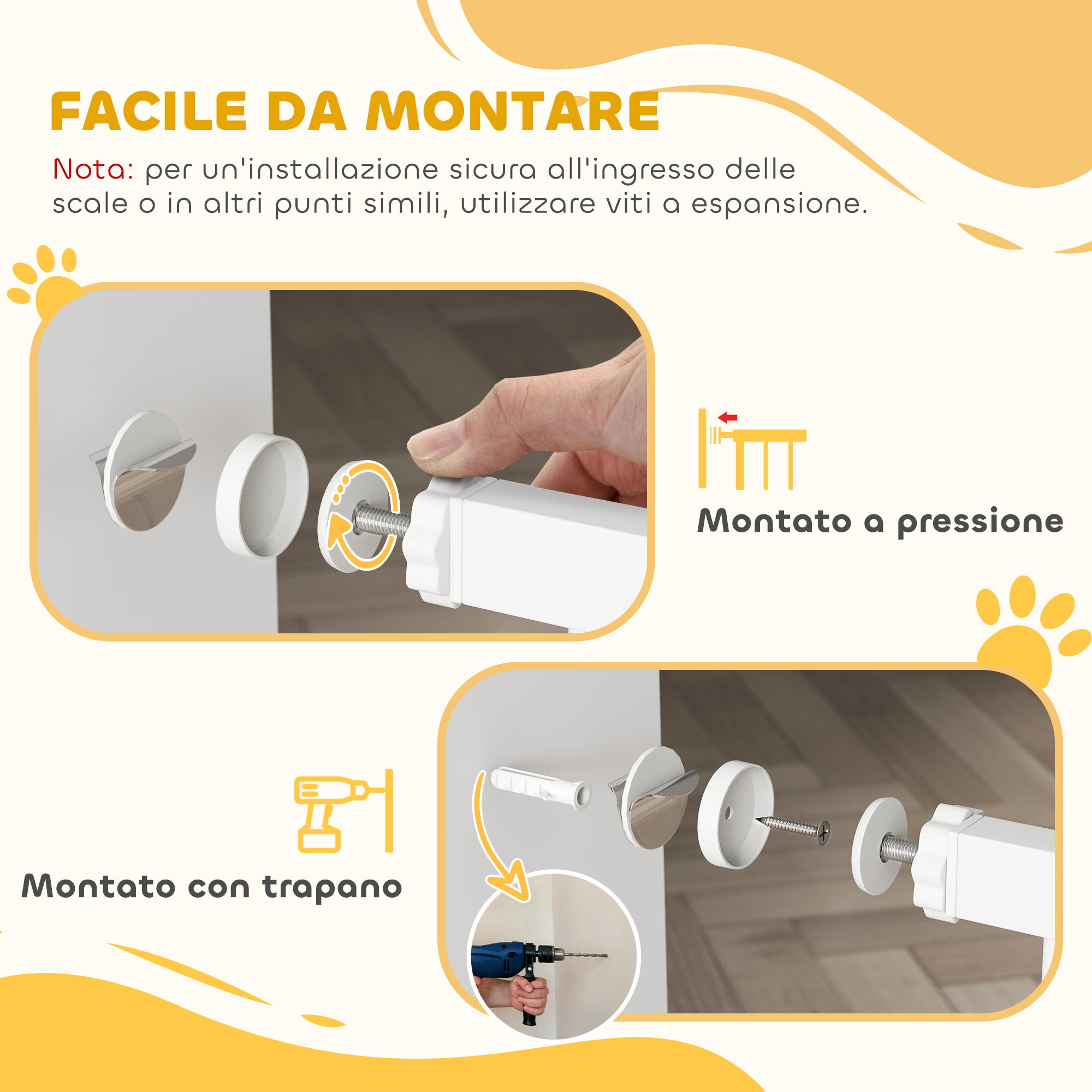 FACILE DA MONTARE

Nota: per un'installazione sicura all'ingresso delle scale o in altri punti simili, utilizzare viti a espansione.

Montato a pressione

Montato con trapano