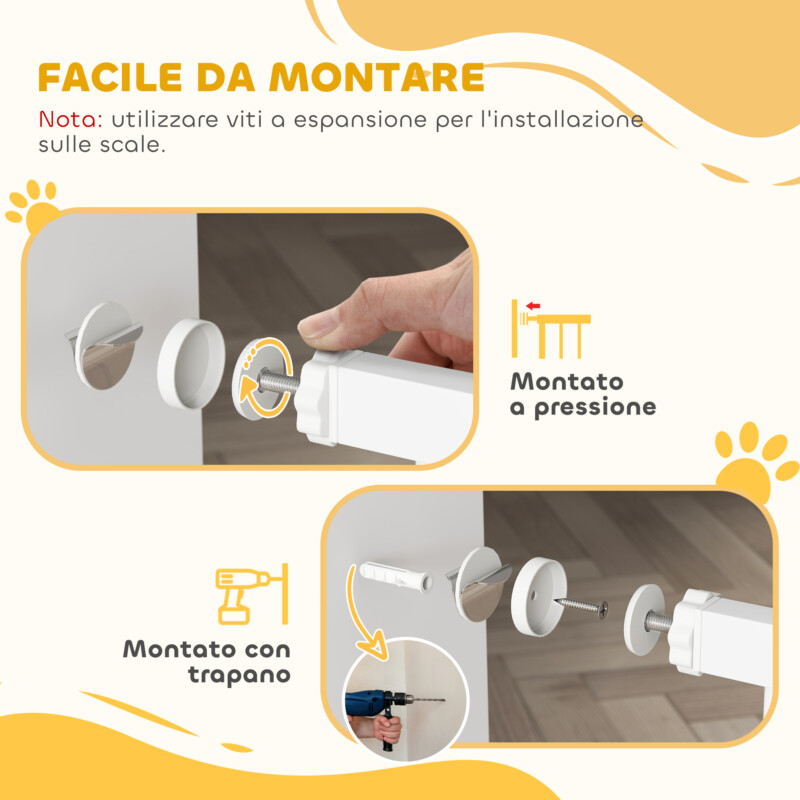 FACILE DA MONTARE
Nota: utilizzare viti a espansione per l'installazione sulle scale.

Montato a pressione

Montato con trapano