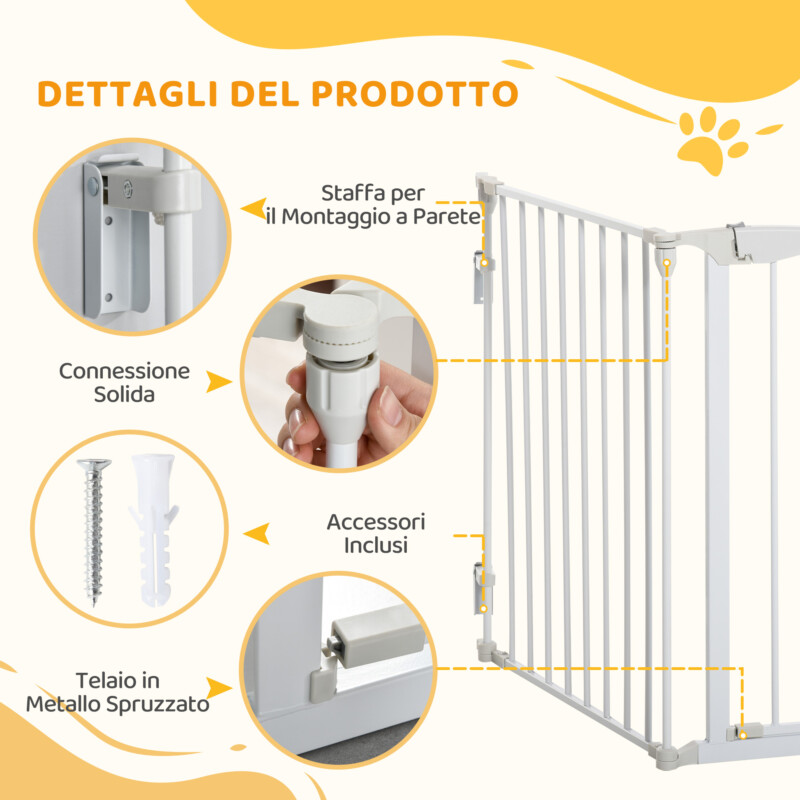 DETTAGLI DEL PRODOTTO

Staffa per
il Montaggio a Parete

Connessione
Solida

Accessori
Inclusi

Telaio in
Metallo Spruzzato