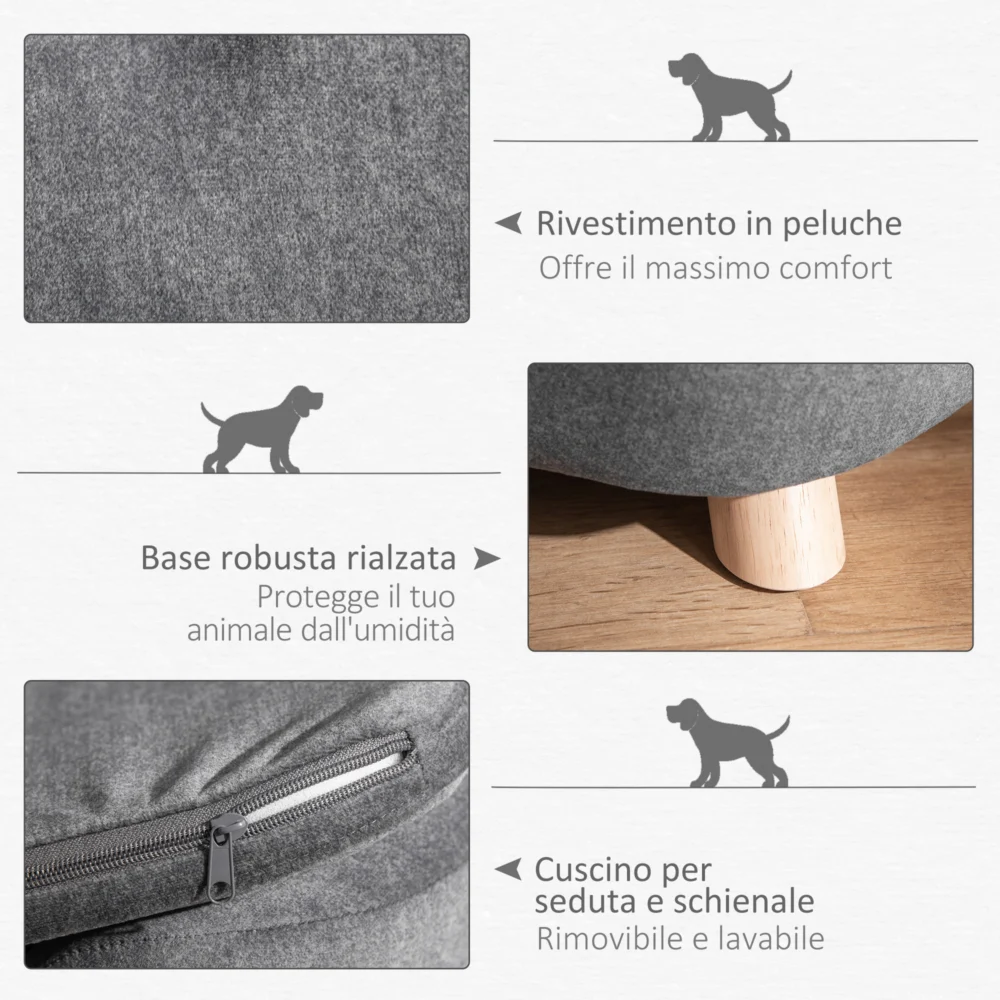 Rivestimento in peluche
Offre il massimo comfort

Base robusta rialzata
Protegge il tuo animale dall'umidità

Cuscino per seduta e schienale
Rimovibile e lavabile