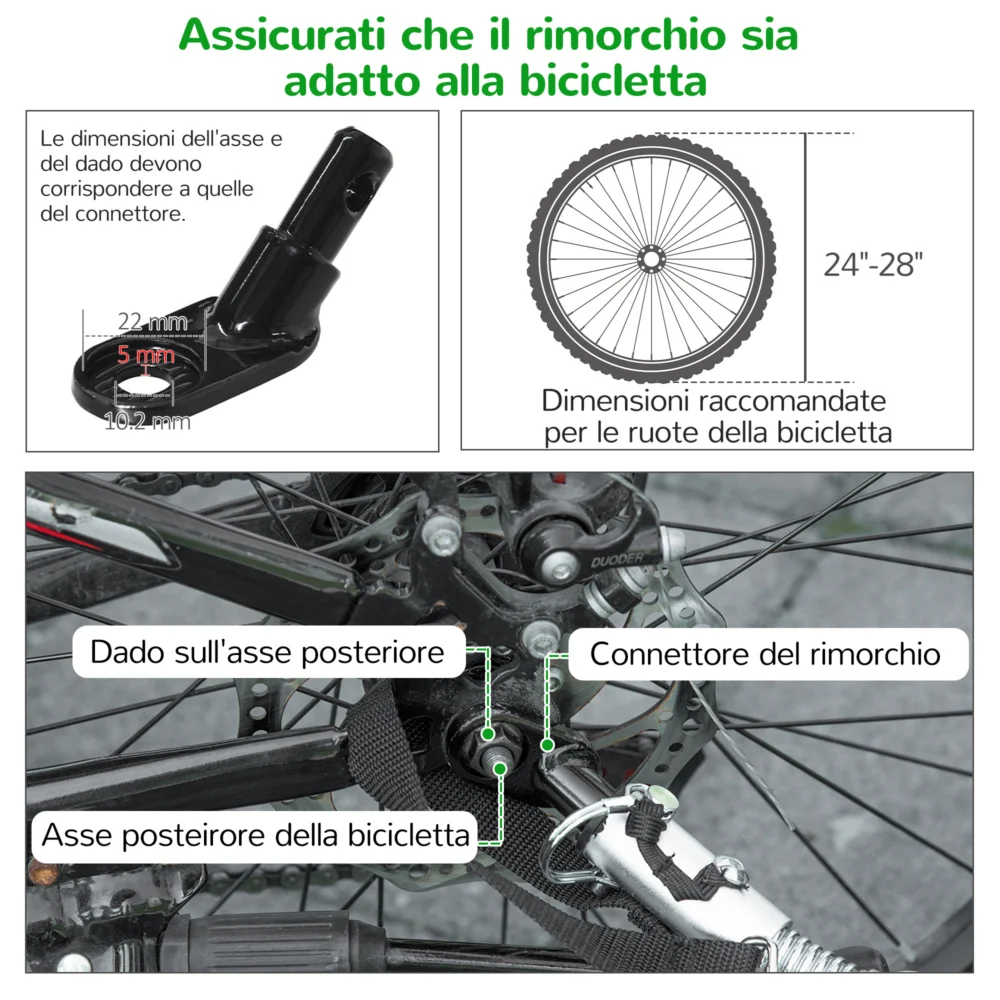 Assicurati che il rimorchio sia adatto alla bicicletta

Le dimensioni dell'asse e del dado devono corrispondere a quelle del connettore.

22 mm
5 mm
10.2 mm

24"-28"

Dimensioni raccomandate per le ruote della bicicletta

DUODER

Dado sull'asse posteriore

Connettore del rimorchio

Asse posteirore della bicicletta