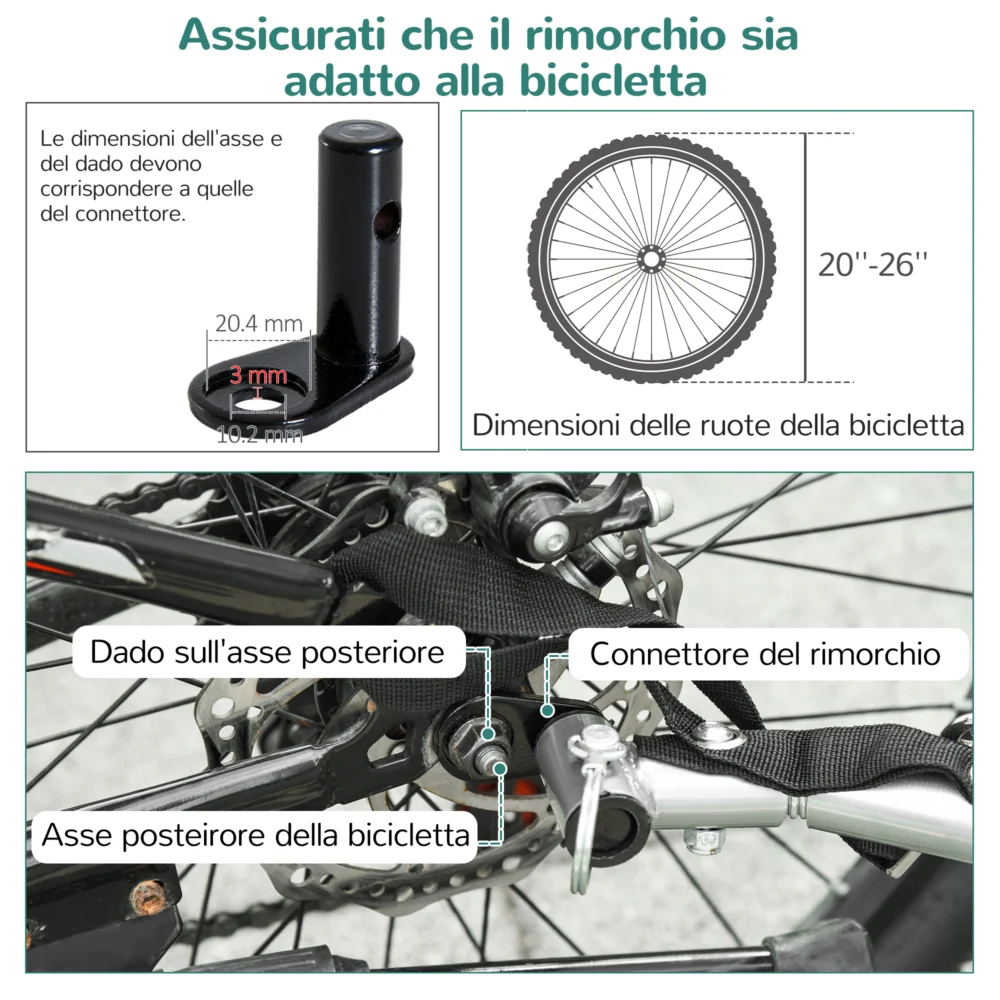 Assicurati che il rimorchio sia adatto alla bicicletta

Le dimensioni dell'asse e del dado devono corrispondere a quelle del connettore.

20.4 mm
3 mm
10.2 mm

20''-26''

Dimensioni delle ruote della bicicletta

Dado sull'asse posteriore

Connettore del rimorchio

Asse posteirore della bicicletta