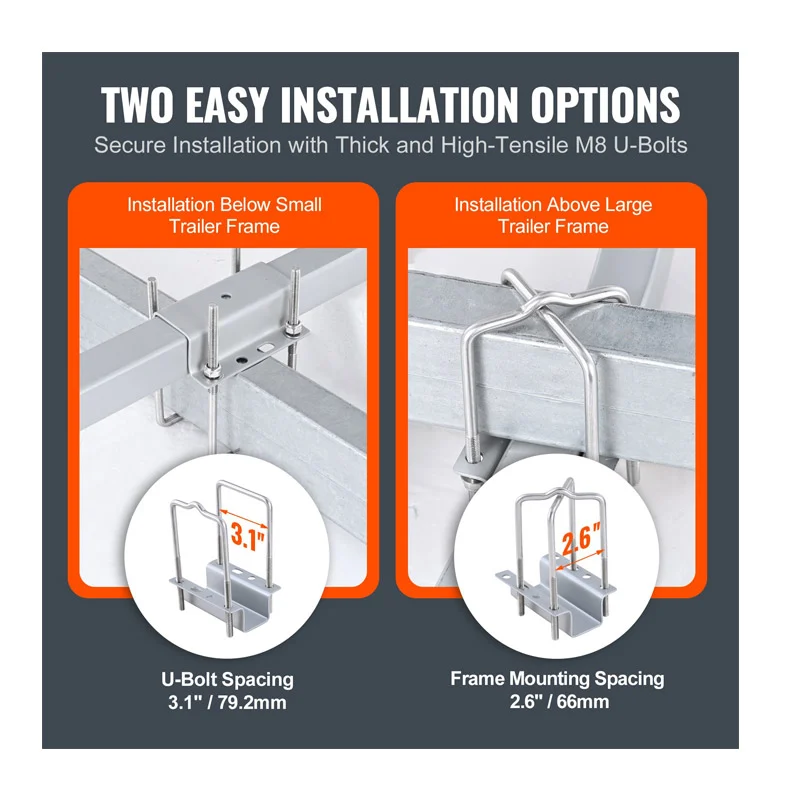 TWO EASY INSTALLATION OPTIONS
Secure Installation with Thick and High-Tensile M8 U-Bolts

Installation Below Small Trailer Frame

3.1"

U-Bolt Spacing
3.1" / 79.2mm

Installation Above Large Trailer Frame

2.6"

Frame Mounting Spacing
2.6" / 66mm