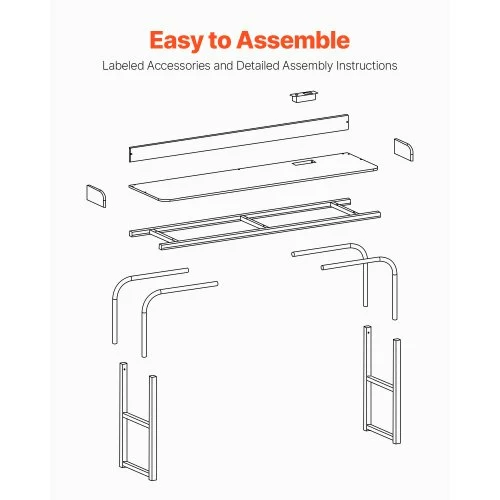 Easy to Assemble

Labeled Accessories and Detailed Assembly Instructions