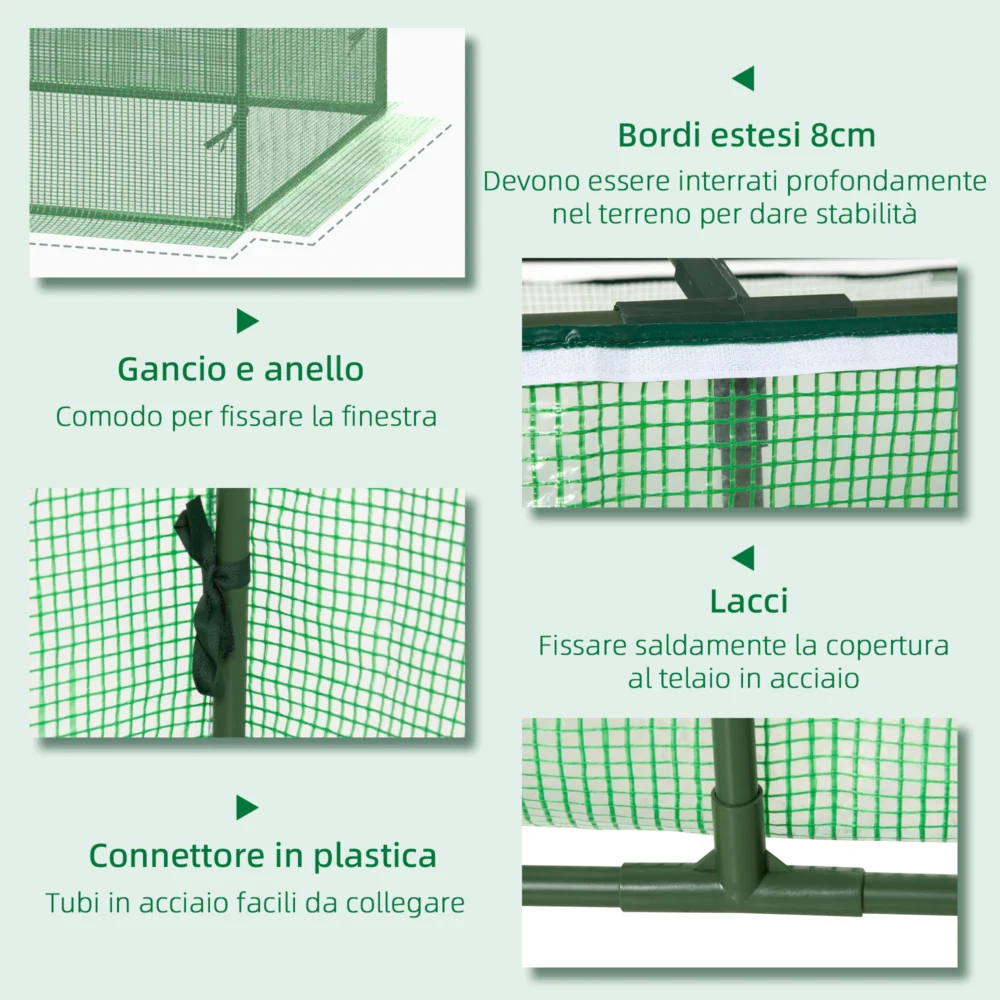 Bordi estesi 8cm
Devono essere interrati profondamente nel terreno per dare stabilità

Gancio e anello
Comodo per fissare la finestra

Lacci
Fissare saldamente la copertura al telaio in acciaio

Connettore in plastica
Tubi in acciaio facili da collegare