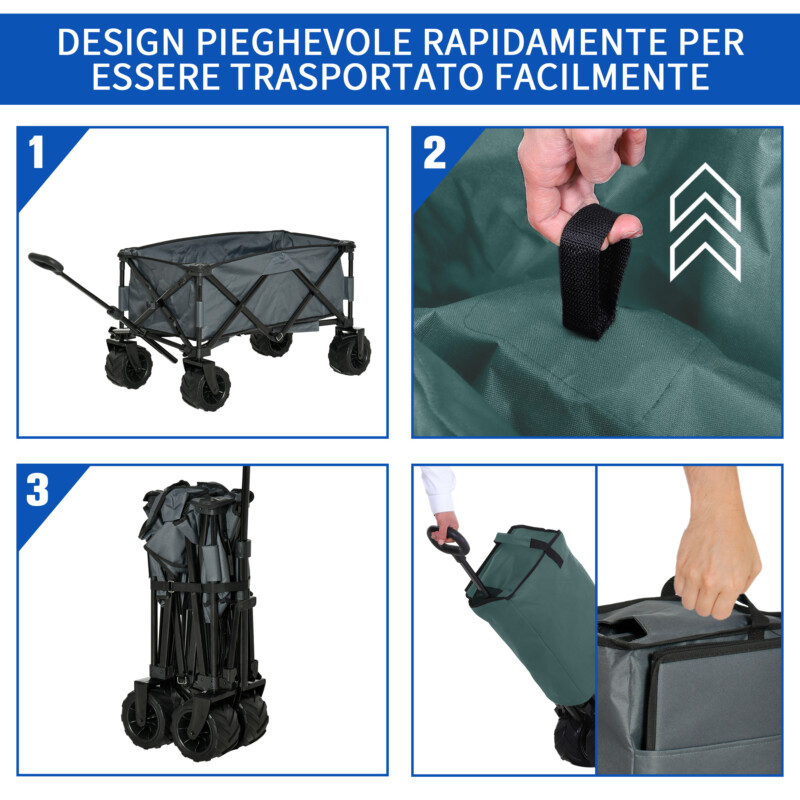 DESIGN PIEGHEVOLE RAPIDAMENTE PER ESSERE TRASPORTATO FACILMENTE

1

2

3