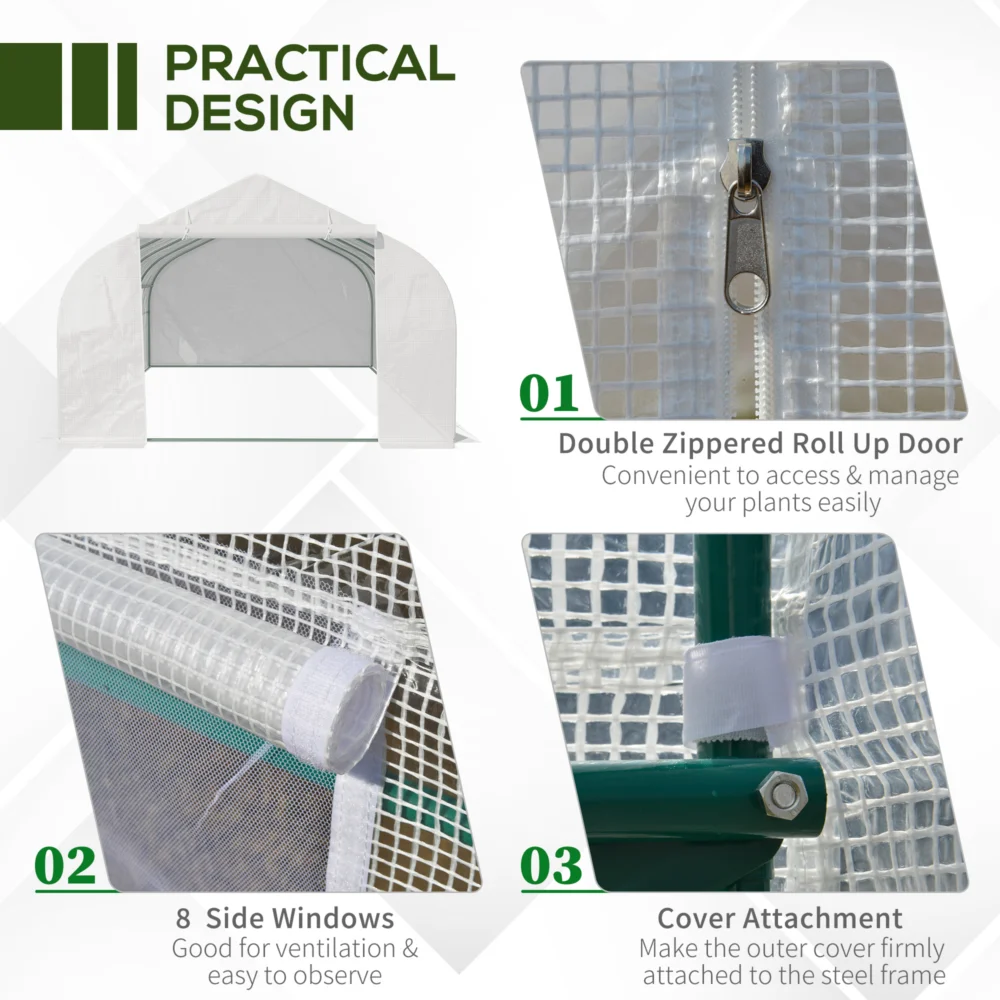 PRACTICAL DESIGN

01

Double Zippered Roll Up Door
Convenient to access & manage your plants easily

02

8 Side Windows
Good for ventilation & easy to observe

03

Cover Attachment
Make the outer cover firmly attached to the steel frame