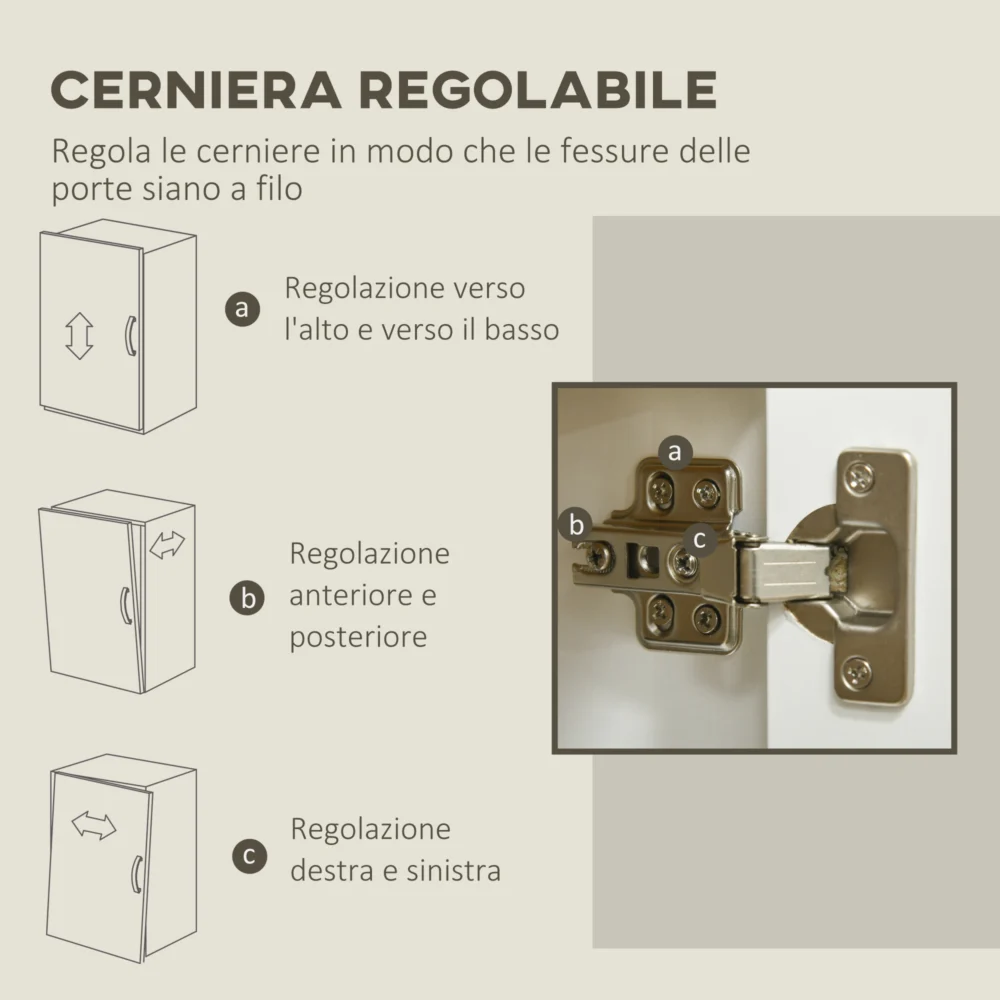 CERNIERA REGOLABILE

Regola le cerniere in modo che le fessure delle porte siano a filo

a Regolazione verso l'alto e verso il basso

b Regolazione anteriore e posteriore

c Regolazione destra e sinistra

a

b

c