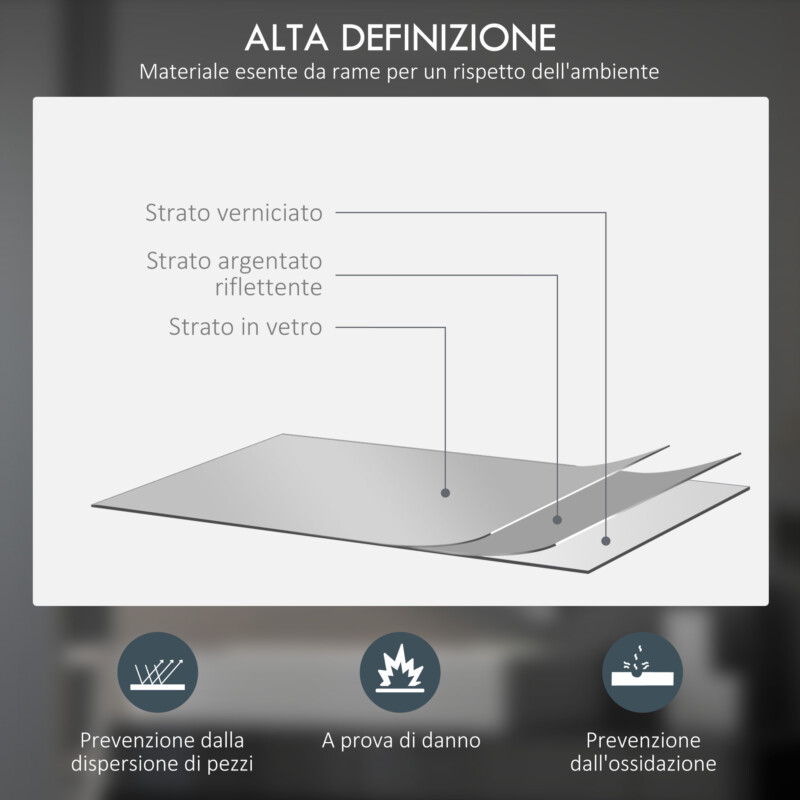 ALTA DEFINIZIONE

Materiale esente da rame per un rispetto dell'ambiente

Strato verniciato

Strato argentato riflettente

Strato in vetro

Prevenzione dalla dispersione di pezzi

A prova di danno

Prevenzione dall'ossidazione