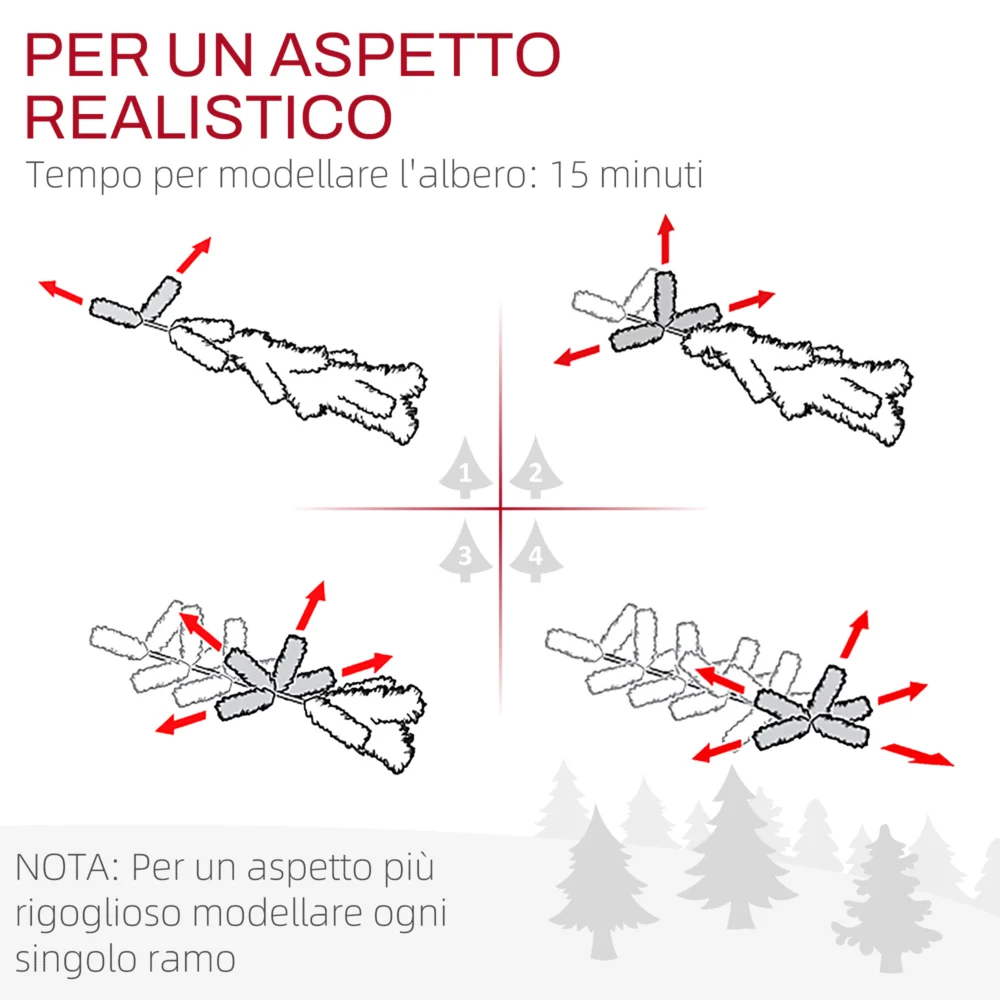 PER UN ASPETTO REALISTICO

Tempo per modellare l'albero: 15 minuti

1

2

3

4

NOTA: Per un aspetto più rigoglioso modellare ogni singolo ramo