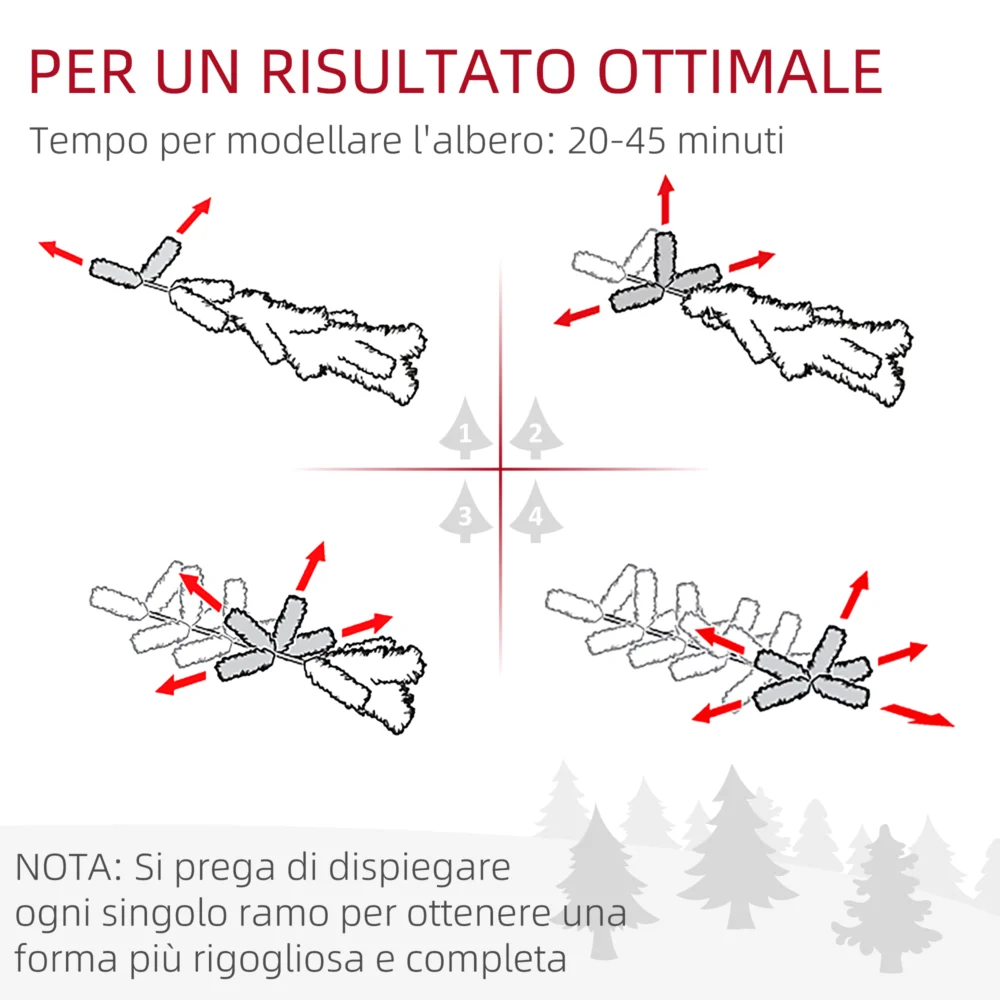 PER UN RISULTATO OTTIMALE

Tempo per modellare l'albero: 20-45 minuti

1 2 3 4

NOTA: Si prega di dispiegare ogni singolo ramo per ottenere una forma più rigogliosa e completa