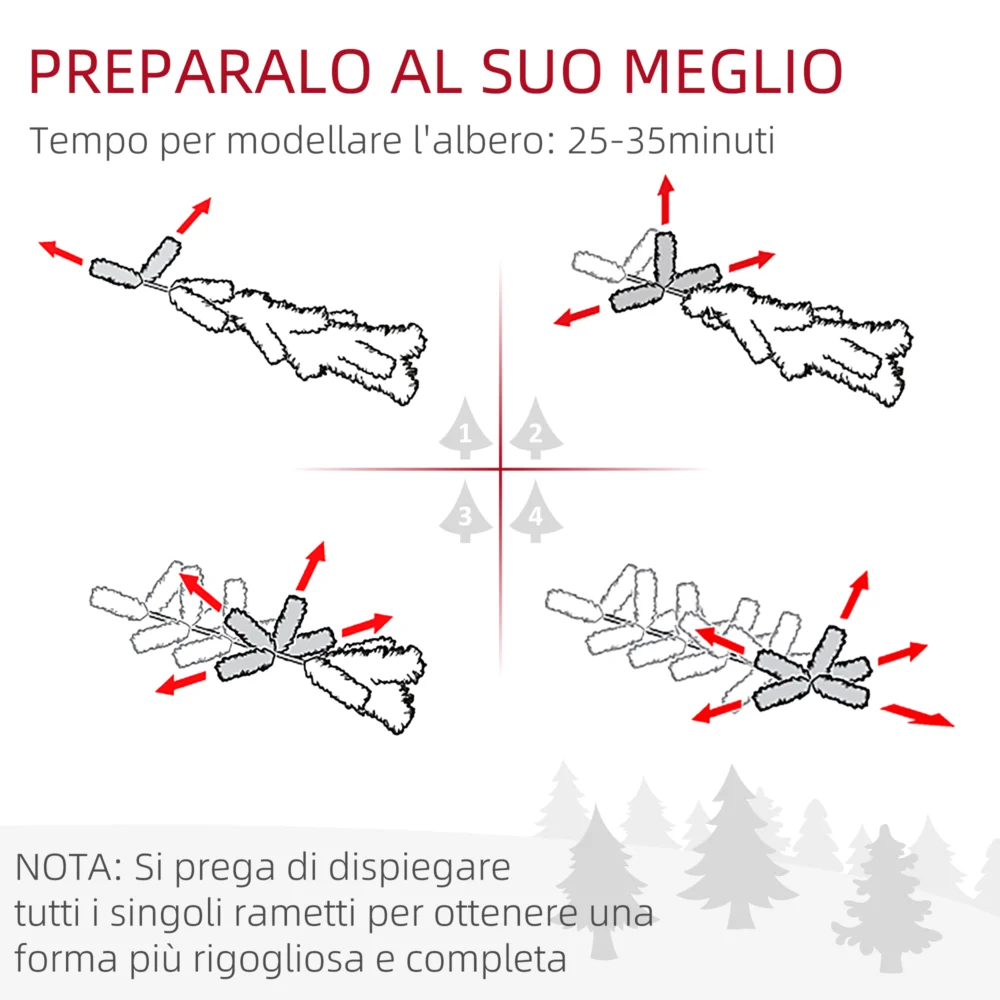 PREPARALO AL SUO MEGLIO

Tempo per modellare l'albero: 25-35minuti

1
2
3
4

NOTA: Si prega di dispiegare tutti i singoli rametti per ottenere una forma più rigogliosa e completa