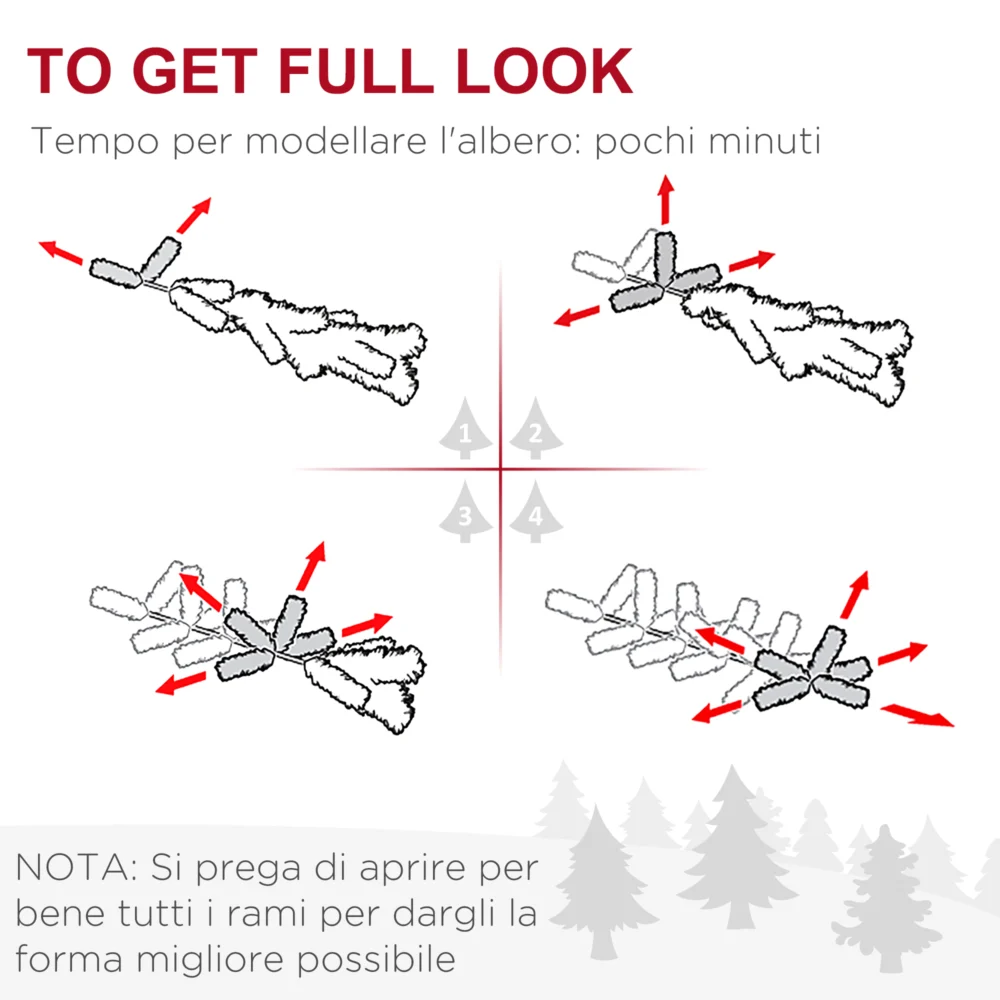 TO GET FULL LOOK

Tempo per modellare l'albero: pochi minuti

1
2
3
4

NOTA: Si prega di aprire per bene tutti i rami per dargli la forma migliore possibile