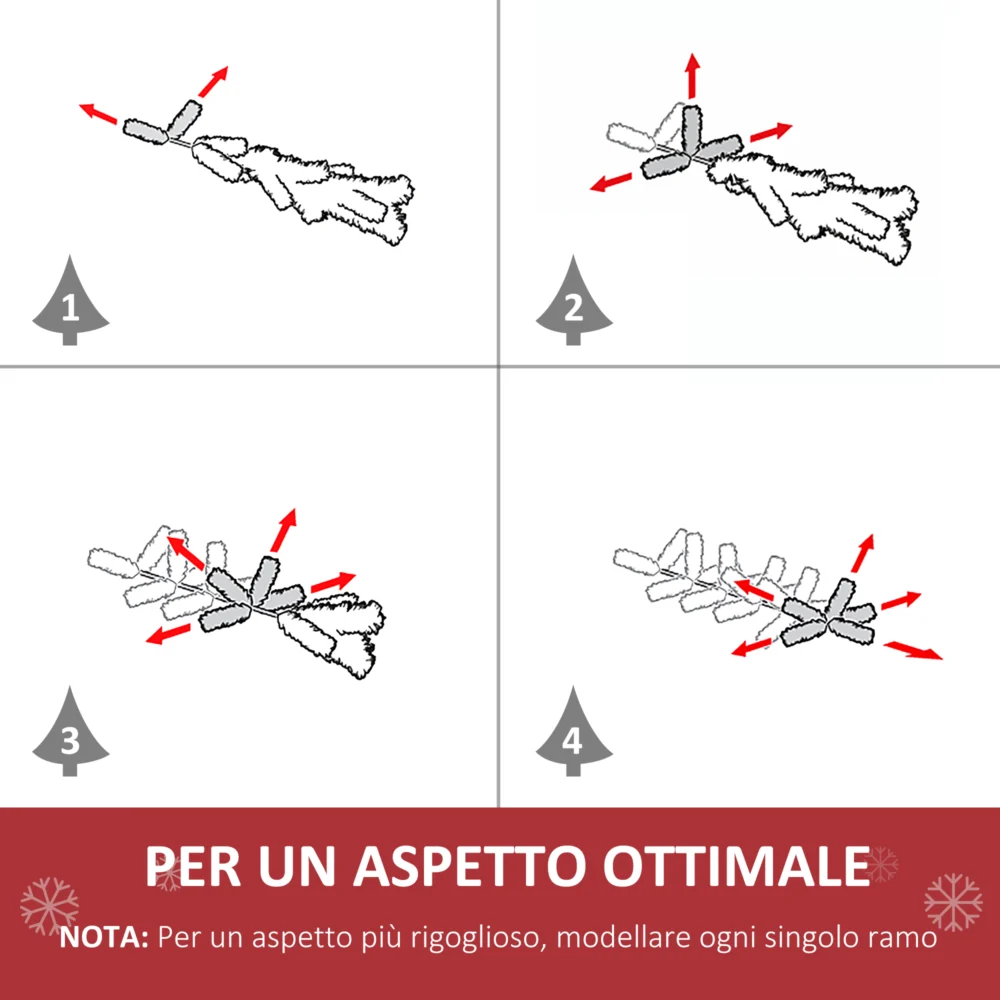 1

2

3

4

PER UN ASPETTO OTTIMALE

NOTA: Per un aspetto più rigoglioso, modellare ogni singolo ramo