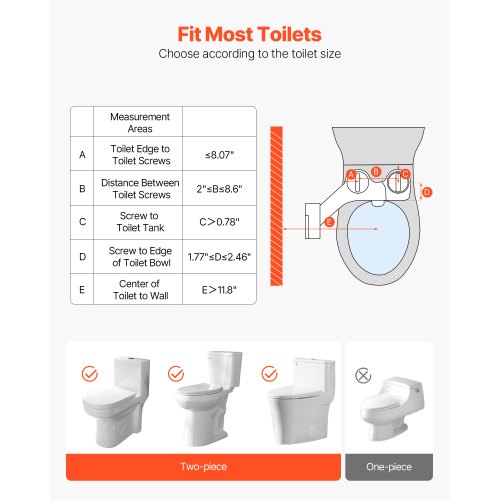 Fit Most Toilets
Choose according to the toilet size

| | Measurement Areas | |
|---|---|---|
| A | Toilet Edge to Toilet Screws | ≤8.07" |
| B | Distance Between Toilet Screws | 2"≤B≤8.6" |
| C | Screw to Toilet Tank | C>0.78" |
| D | Screw to Edge of Toilet Bowl | 1.77"≤D≤2.46" |
| E | Center of Toilet to Wall | E>11.8" |

A B C D E

Two-piece
One-piece