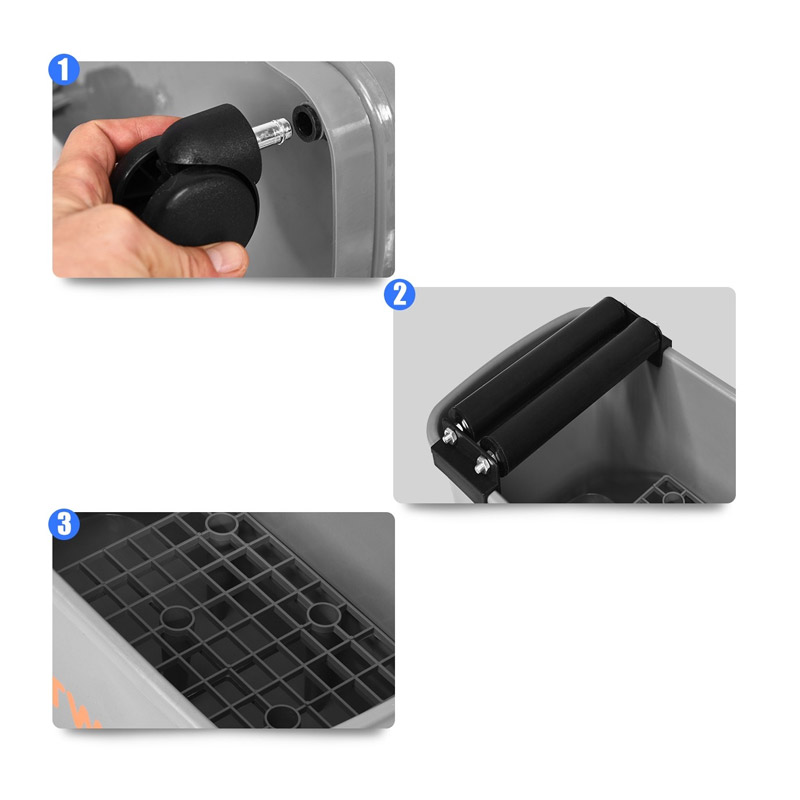 1

2

3