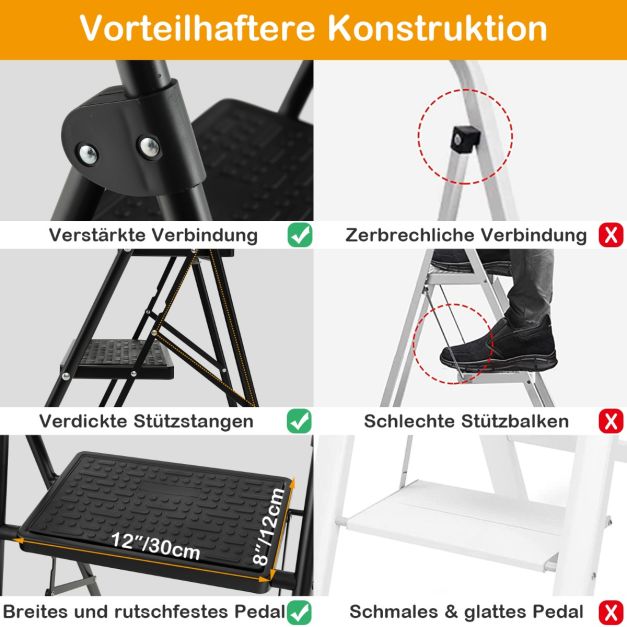 Vorteilhaftere Konstruktion

Verstärkte Verbindung

Zerbrechliche Verbindung

Verdickte Stützstangen

Schlechte Stützbalken

12"/30cm

8"/12cm

Breites und rutschfestes Pedal

Schmales & glattes Pedal