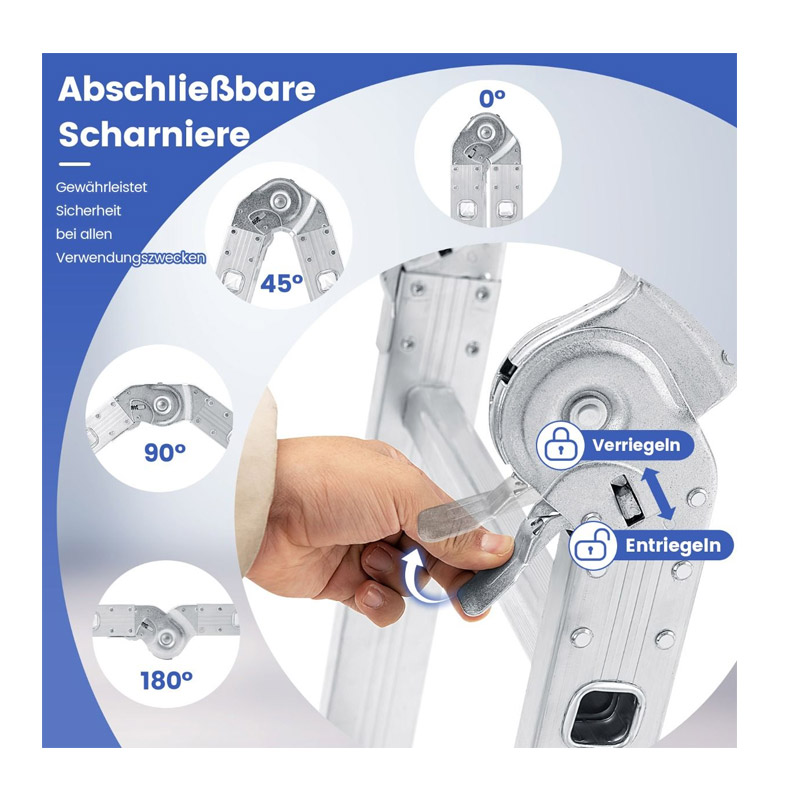 Abschließbare Scharniere

Gewährleistet Sicherheit bei allen Verwendungszwecken

0°

45°

90°

180°

Verriegeln

Entriegeln