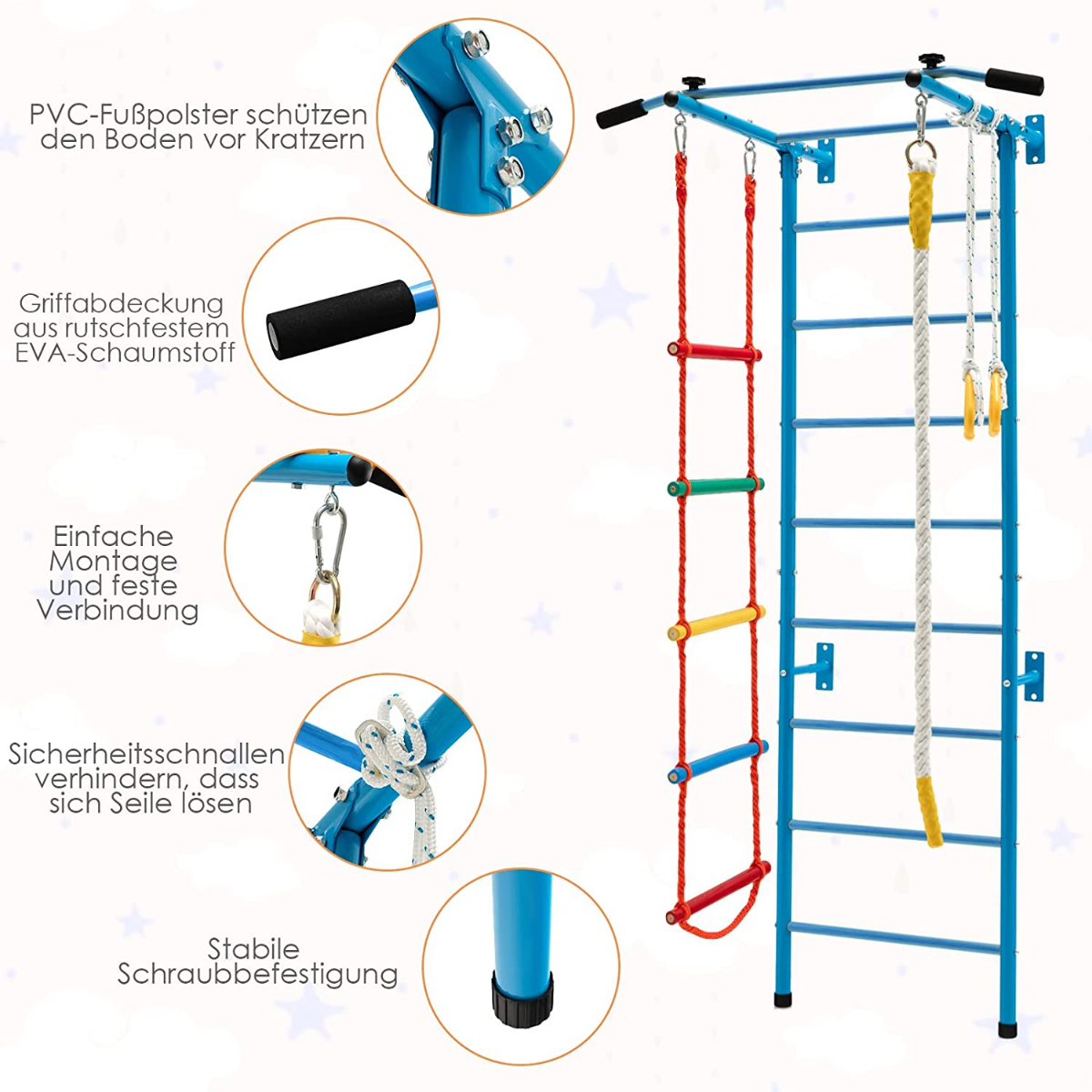 PVC-Fußpolster schützen den Boden vor Kratzern

Griffabdeckung aus rutschfestem EVA-Schaumstoff

Einfache Montage und feste Verbindung

Sicherheitsschnallen verhindern, dass sich Seile lösen

Stabile Schraubbefestigung