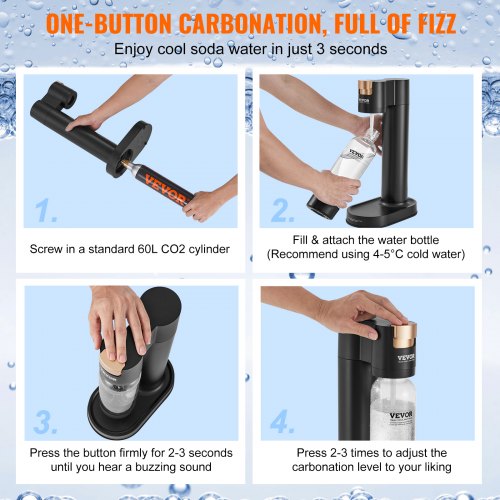 ONE-BUTTON CARBONATION, FULL OF FIZZ
Enjoy cool soda water in just 3 seconds

VEVOR
1.
Screw in a standard 60L CO2 cylinder

VEVOR
VEVOR
2.
Fill & attach the water bottle (Recommend using 4-5°C cold water)

3.
Press the button firmly for 2-3 seconds until you hear a buzzing sound

VEVOR
VEVOR
4.
Press 2-3 times to adjust the carbonation level to your liking