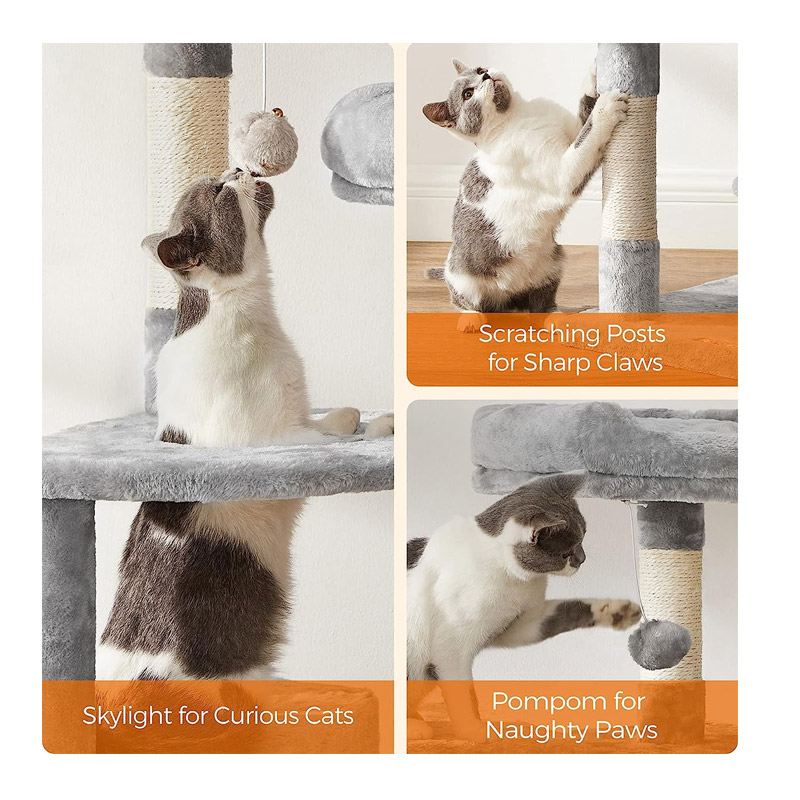 Skylight for Curious Cats

Scratching Posts for Sharp Claws

Pompom for Naughty Paws