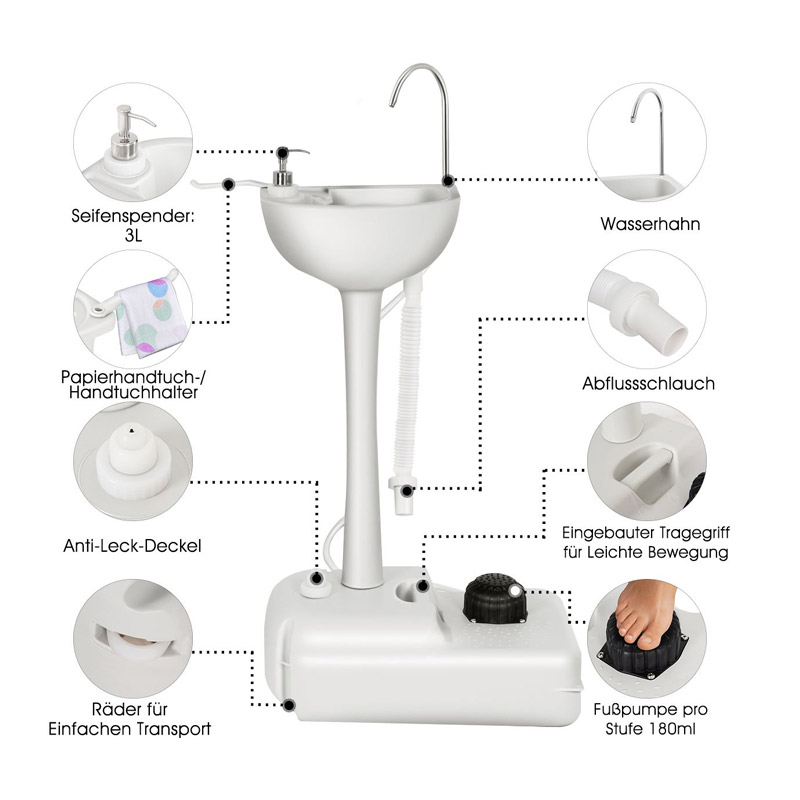 Seifenspender:
3L

Papierhandtuch-/
Handtuchhalter

Anti-Leck-Deckel

Räder für
Einfachen Transport

Wasserhahn

Abflussschlauch

Eingebauter Tragegriff
für Leichte Bewegung

Fußpumpe pro
Stufe 180ml