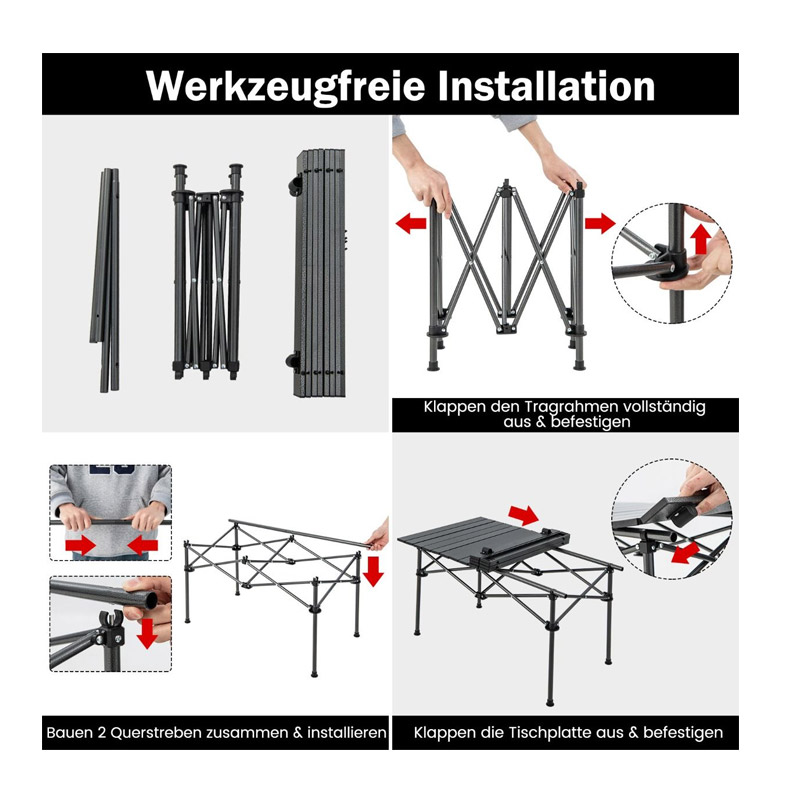 Werkzeugfreie Installation

Klappen den Tragrahmen vollständig aus & befestigen

Bauen 2 Querstreben zusammen & installieren

Klappen die Tischplatte aus & befestigen