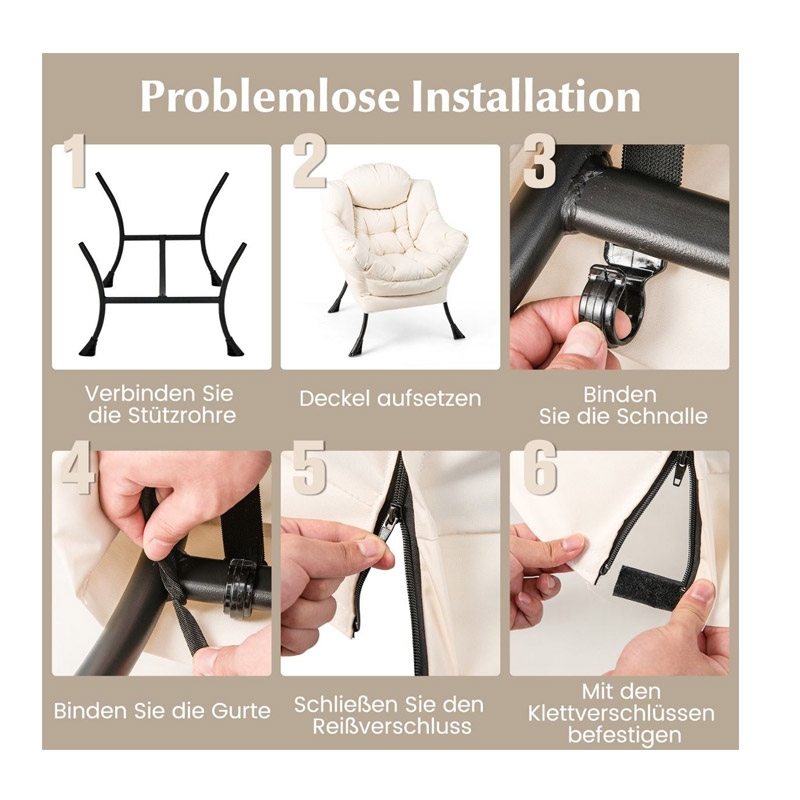 Problemlose Installation

1

Verbinden Sie die Stützrohre

2

Deckel aufsetzen

3

Binden Sie die Schnalle

4

Binden Sie die Gurte

5

Schließen Sie den Reißverschluss

6

Mit den Klettverschlüssen befestigen