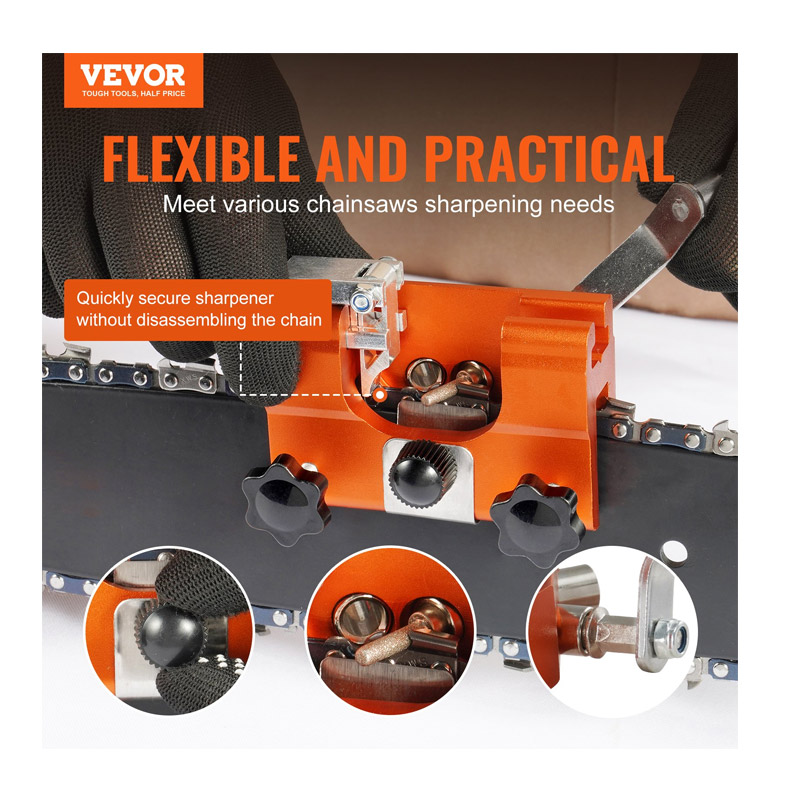 VEVOR
TOUGH TOOLS, HALF PRICE

FLEXIBLE AND PRACTICAL
Meet various chainsaws sharpening needs

Quickly secure sharpener without disassembling the chain