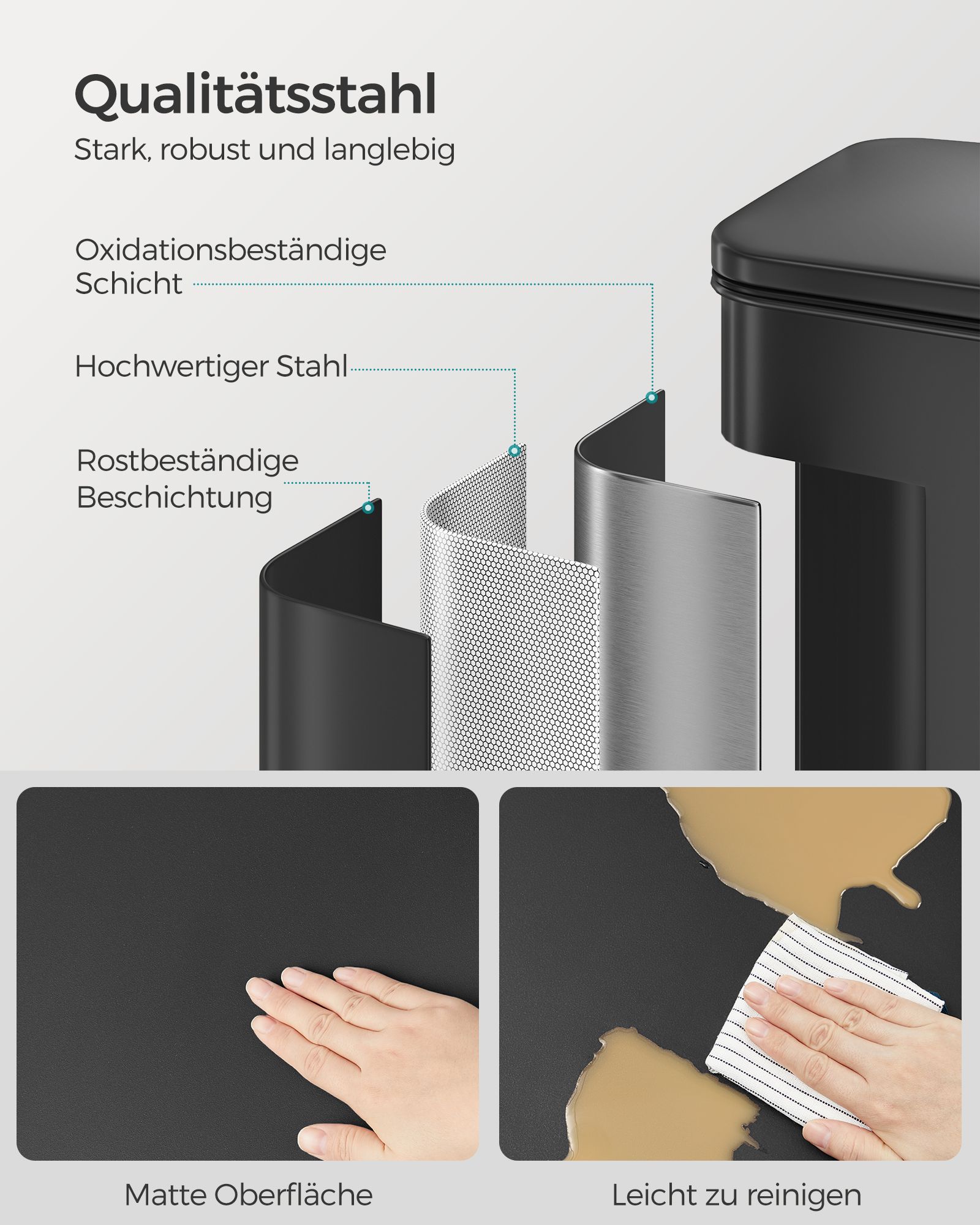 Qualitätsstahl

Stark, robust und langlebig

Oxidationsbeständige Schicht

Hochwertiger Stahl

Rostbeständige Beschichtung

Matte Oberfläche

Leicht zu reinigen